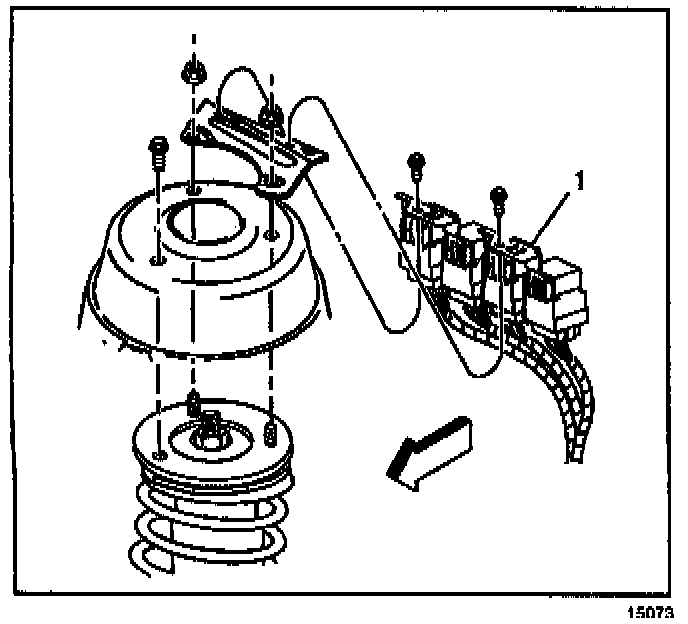 1

15073