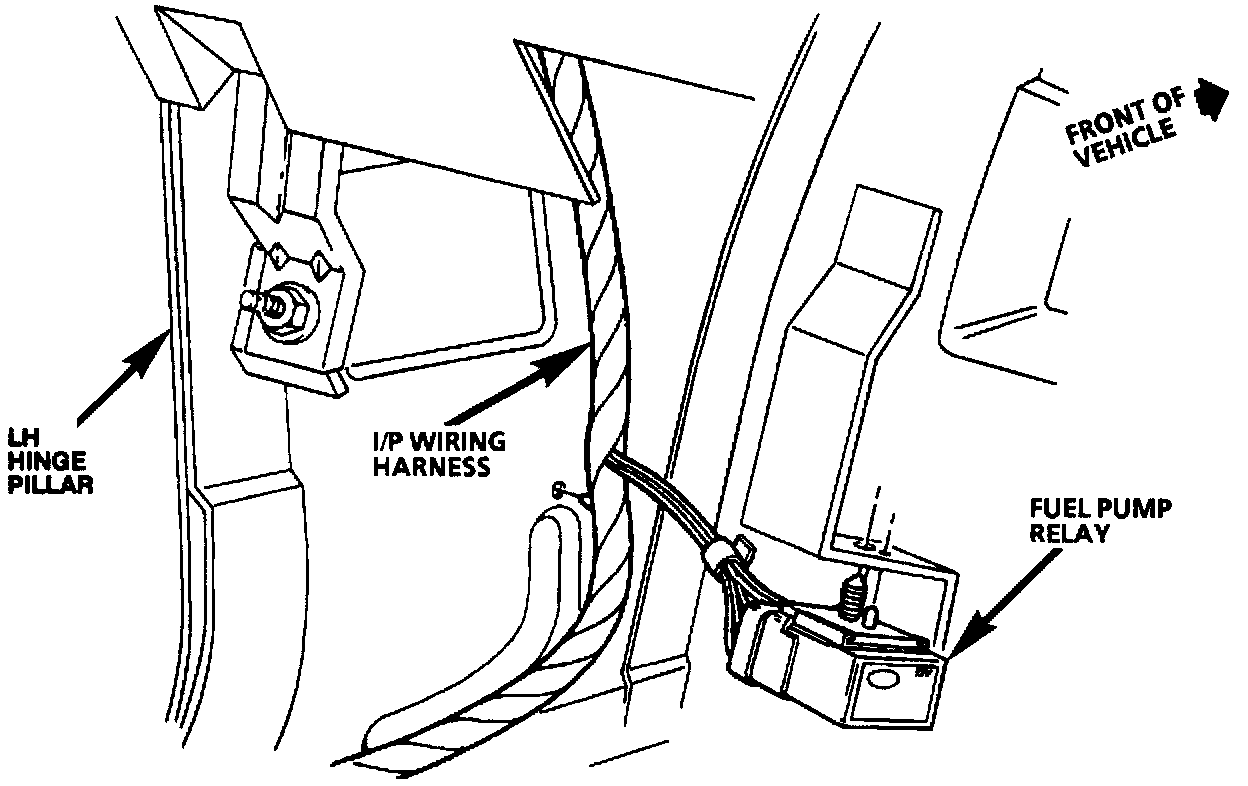 FRONT OF VEHICLE

LH HINGE PILLAR

I/P WIRING HARNESS

FUEL PUMP RELAY