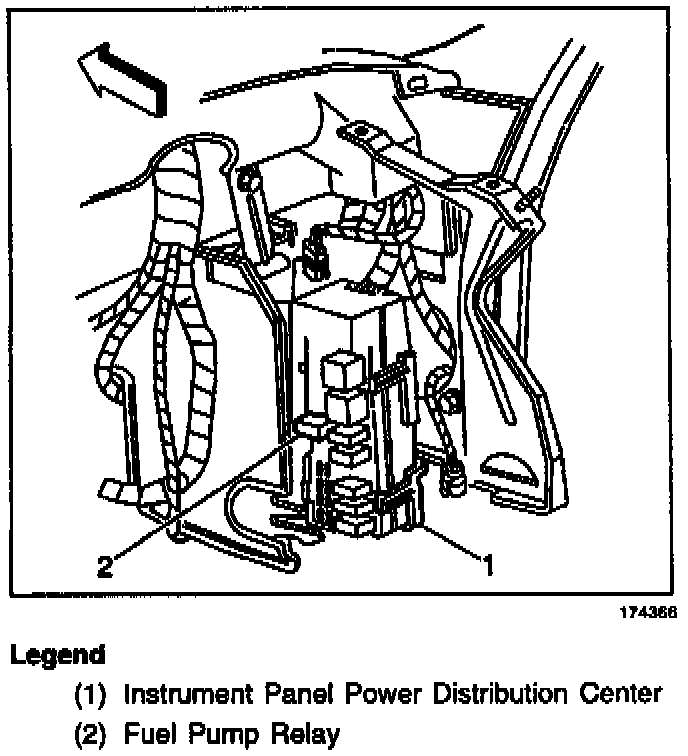 2

1

174366

Legend

(1) Instrument Panel Power Distribution Center

(2) Fuel Pump Relay