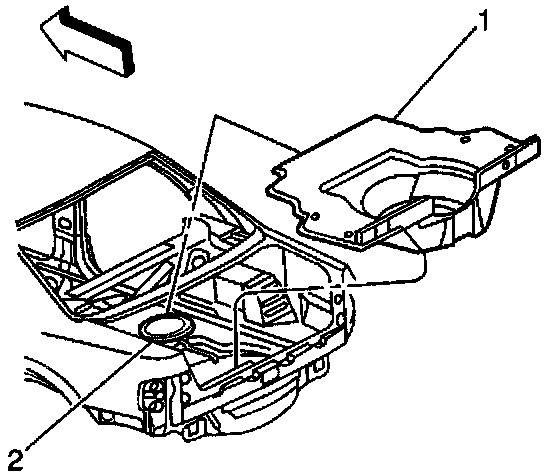 1
2