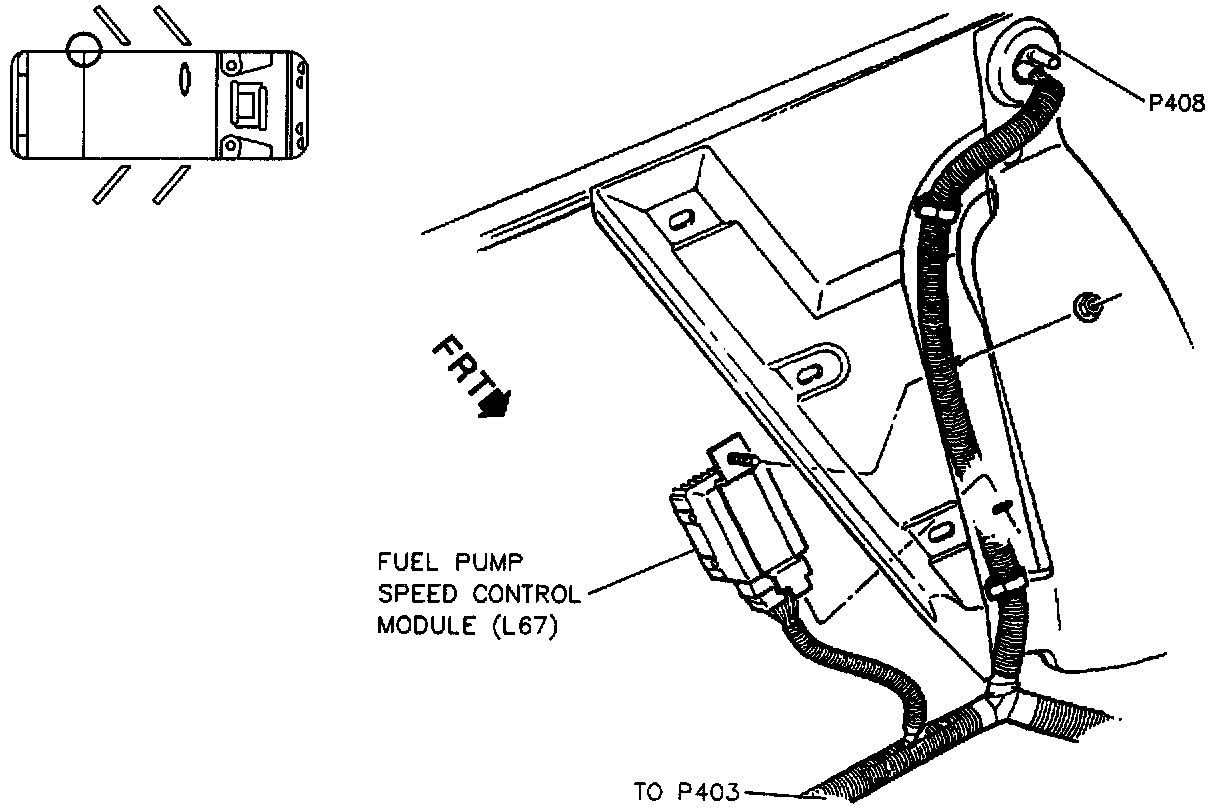 P408

FRT

FUEL PUMP
SPEED CONTROL
MODULE (L67)

TO P403