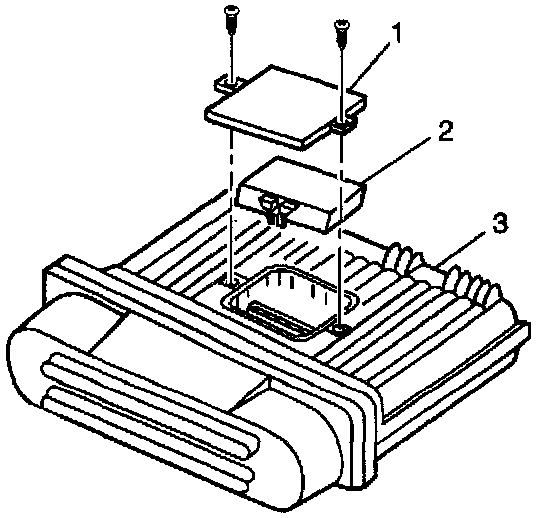 1
2
3