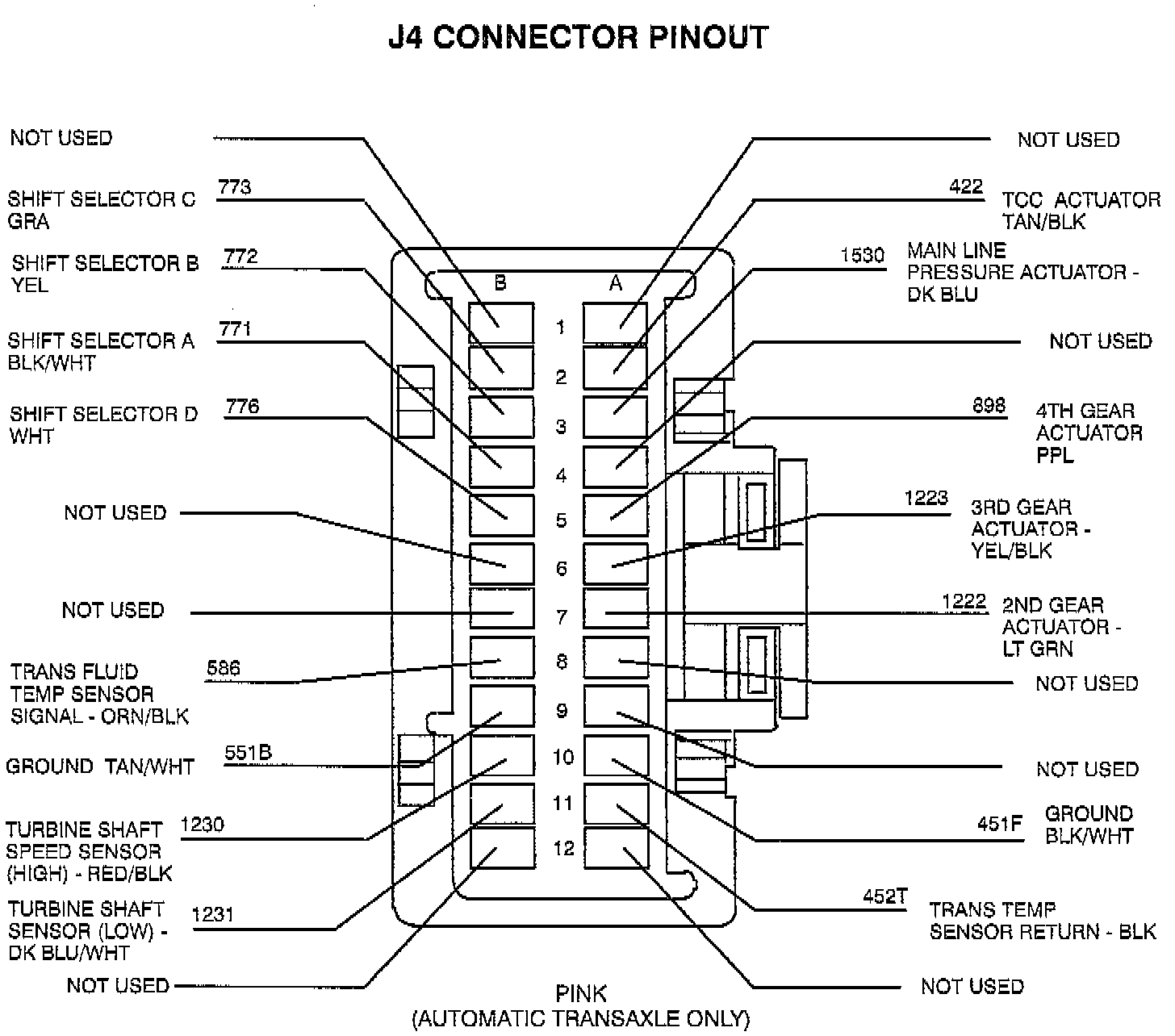 J4 CONNECTOR PINOUT

NOT USED

SHIFT SELECTOR C GRA 773

SHIFT SELECTOR B YEL 772

SHIFT SELECTOR A BLK/WHT 771

SHIFT SELECTOR D WHT 776

NOT USED

NOT USED

TRANS FLUID TEMP SENSOR SIGNAL - ORN/BLK 586

GROUND TAN/WHT 551B

TURBINE SHAFT SPEED SENSOR (HIGH) - RED/BLK 1230

TURBINE SHAFT SENSOR (LOW) - DK BLU/WHT 1231

NOT USED

B A
1
2
3
4
5
6
7
8
9
10
11
12

NOT USED

422 TCC ACTUATOR TAN/BLK

1530 MAIN LINE PRESSURE ACTUATOR - DK BLU

NOT USED

898 4TH GEAR ACTUATOR PPL

1223 3RD GEAR ACTUATOR - YEL/BLK

1222 2ND GEAR ACTUATOR - LT GRN

NOT USED

NOT USED

451F GROUND BLK/WHT

452T TRANS TEMP SENSOR RETURN - BLK

NOT USED

PINK
(AUTOMATIC TRANSAXLE ONLY)