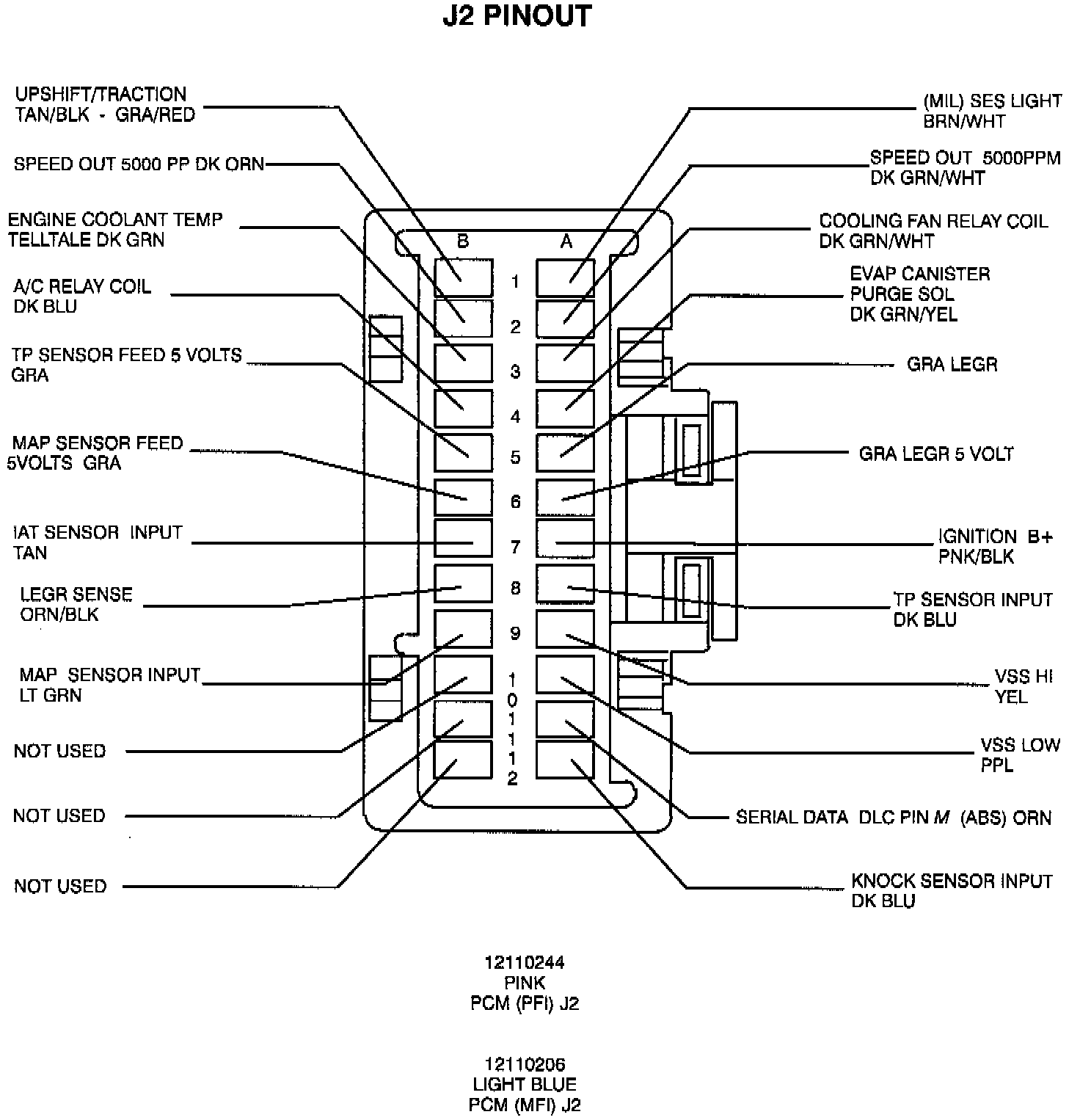 J2 PINOUT

UPSHIFT/TRACTION
TAN/BLK - GRA/RED

SPEED OUT 5000 PP DK ORN

ENGINE COOLANT TEMP
TELLTALE DK GRN

A/C RELAY COIL
DK BLU

TP SENSOR FEED 5 VOLTS
GRA

MAP SENSOR FEED
5VOLTS GRA

IAT SENSOR INPUT
TAN

LEGR SENSE
ORN/BLK

MAP SENSOR INPUT
LT GRN

NOT USED

NOT USED

NOT USED

B A

1
2
3
4
5
6
7
8
9
10
11
12

(MIL) SES LIGHT
BRN/WHT

SPEED OUT 5000PPM
DK GRN/WHT

COOLING FAN RELAY COIL
DK GRN/WHT

EVAP CANISTER
PURGE SOL
DK GRN/YEL

GRA LEGR

GRA LEGR 5 VOLT

IGNITION B+
PNK/BLK

TP SENSOR INPUT
DK BLU

VSS HI
YEL

VSS LOW
PPL

SERIAL DATA DLC PIN M (ABS) ORN

KNOCK SENSOR INPUT
DK BLU

12110244
PINK
PCM (PFI) J2

12110206
LIGHT BLUE
PCM (MFI) J2