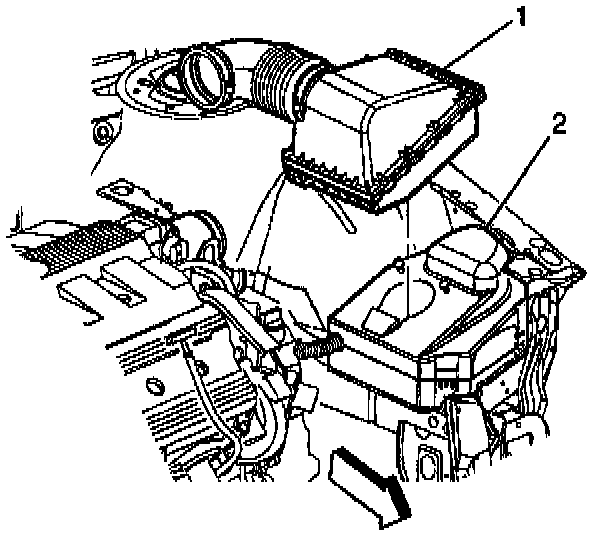 1
2