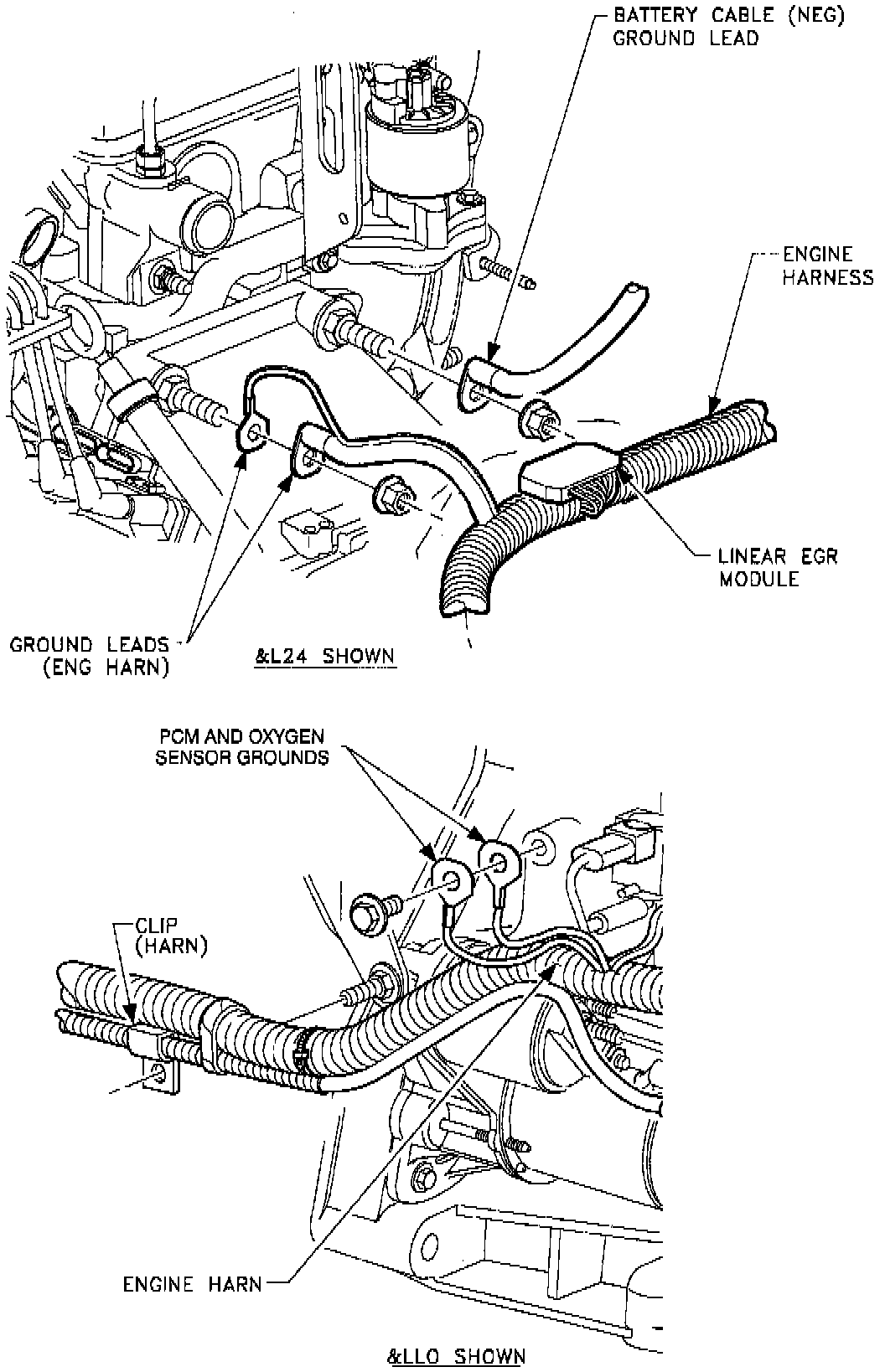 BATTERY CABLE (NEG) GROUND LEAD

ENGINE HARNESS

LINEAR EGR MODULE

GROUND LEADS (ENG HARN)

&L24 SHOWN

PCM AND OXYGEN SENSOR GROUNDS

CLIP (HARN)

ENGINE HARN

&LLO SHOWN