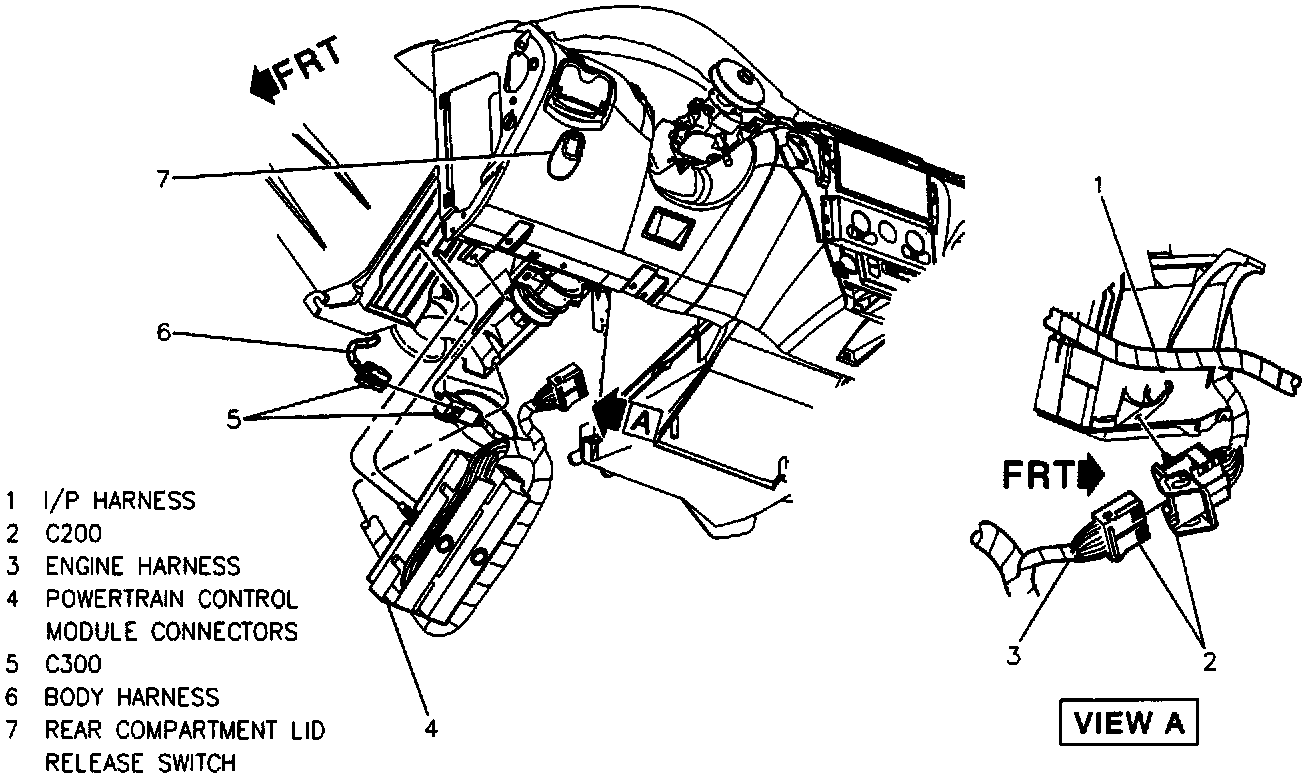 FRT

7

6

5

A

4

1

FRT

3

2

VIEW A

1 I/P HARNESS
2 C200
3 ENGINE HARNESS
4 POWERTRAIN CONTROL MODULE CONNECTORS
5 C300
6 BODY HARNESS
7 REAR COMPARTMENT LID RELEASE SWITCH