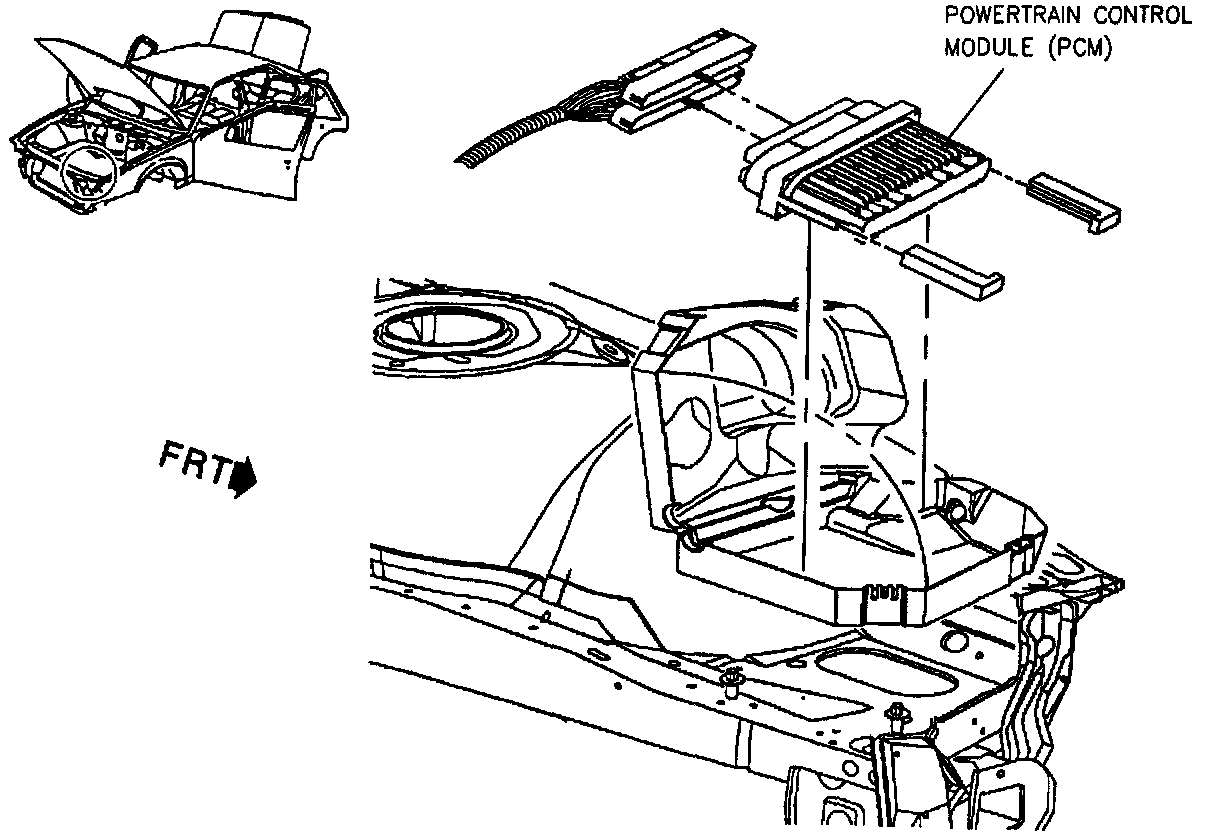 POWERTRAIN CONTROL MODULE (PCM)

FRT