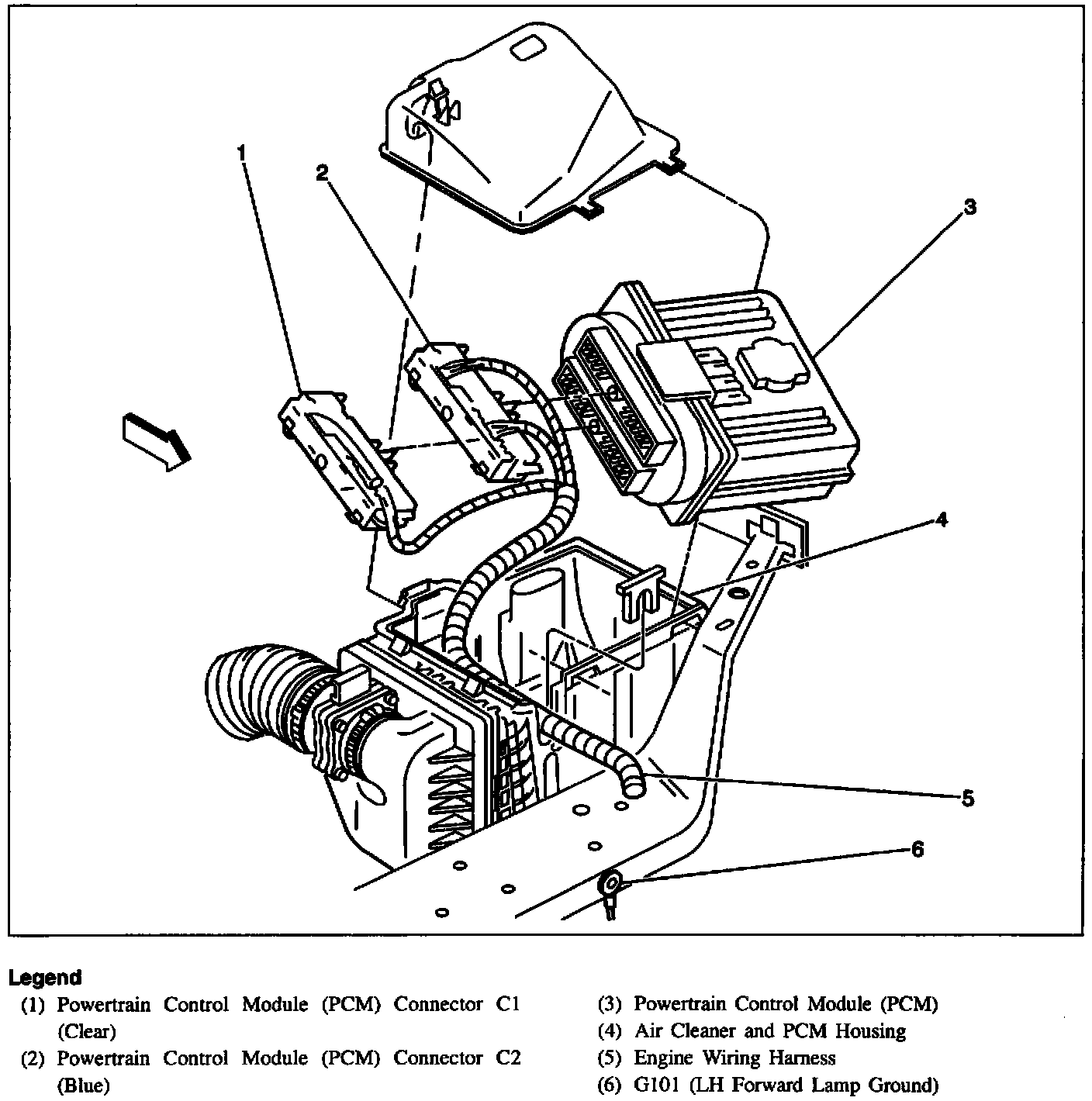 1
2
3
4
5
6

Legend
(1) Powertrain Control Module (PCM) Connector C1 (Clear)
(2) Powertrain Control Module (PCM) Connector C2 (Blue)

(3) Powertrain Control Module (PCM)
(4) Air Cleaner and PCM Housing
(5) Engine Wiring Harness
(6) G101 (LH Forward Lamp Ground)