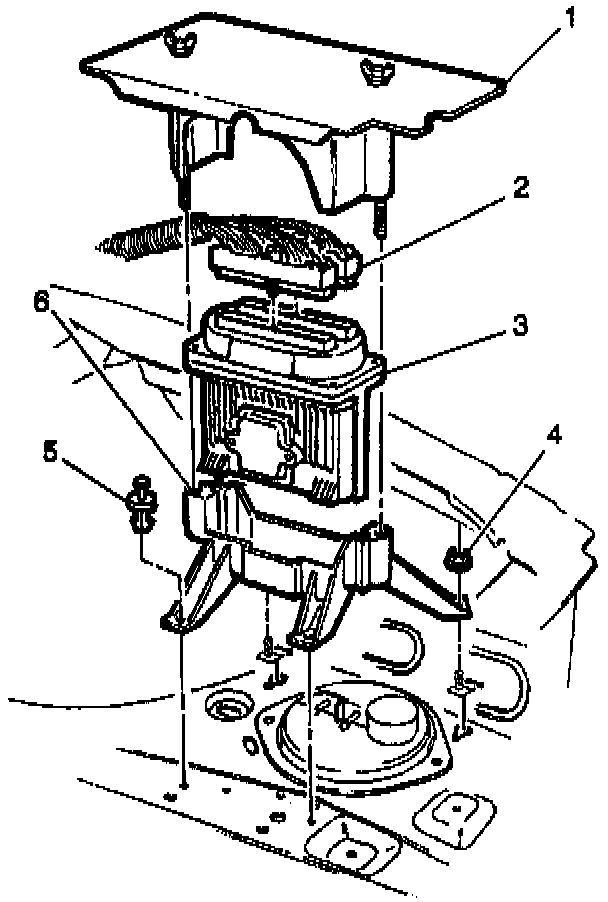 1
2
6
3
5
4