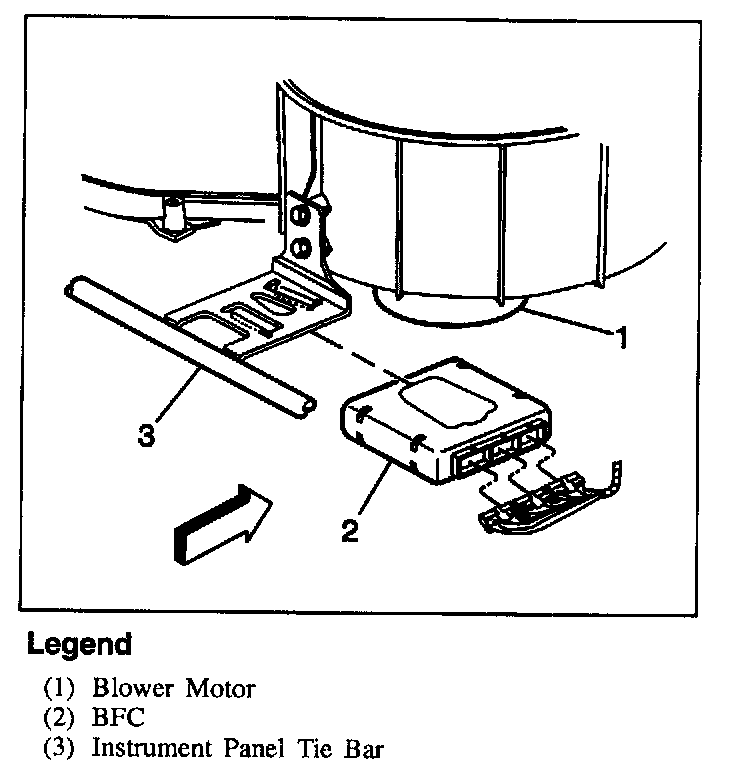 1

3

2

Legend

(1) Blower Motor
(2) BFC
(3) Instrument Panel Tie Bar