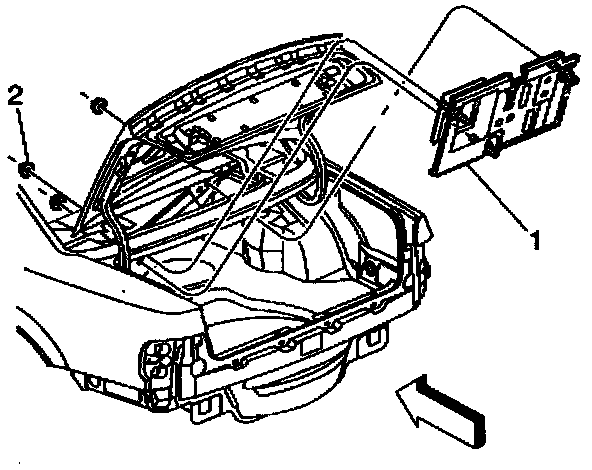 2
1