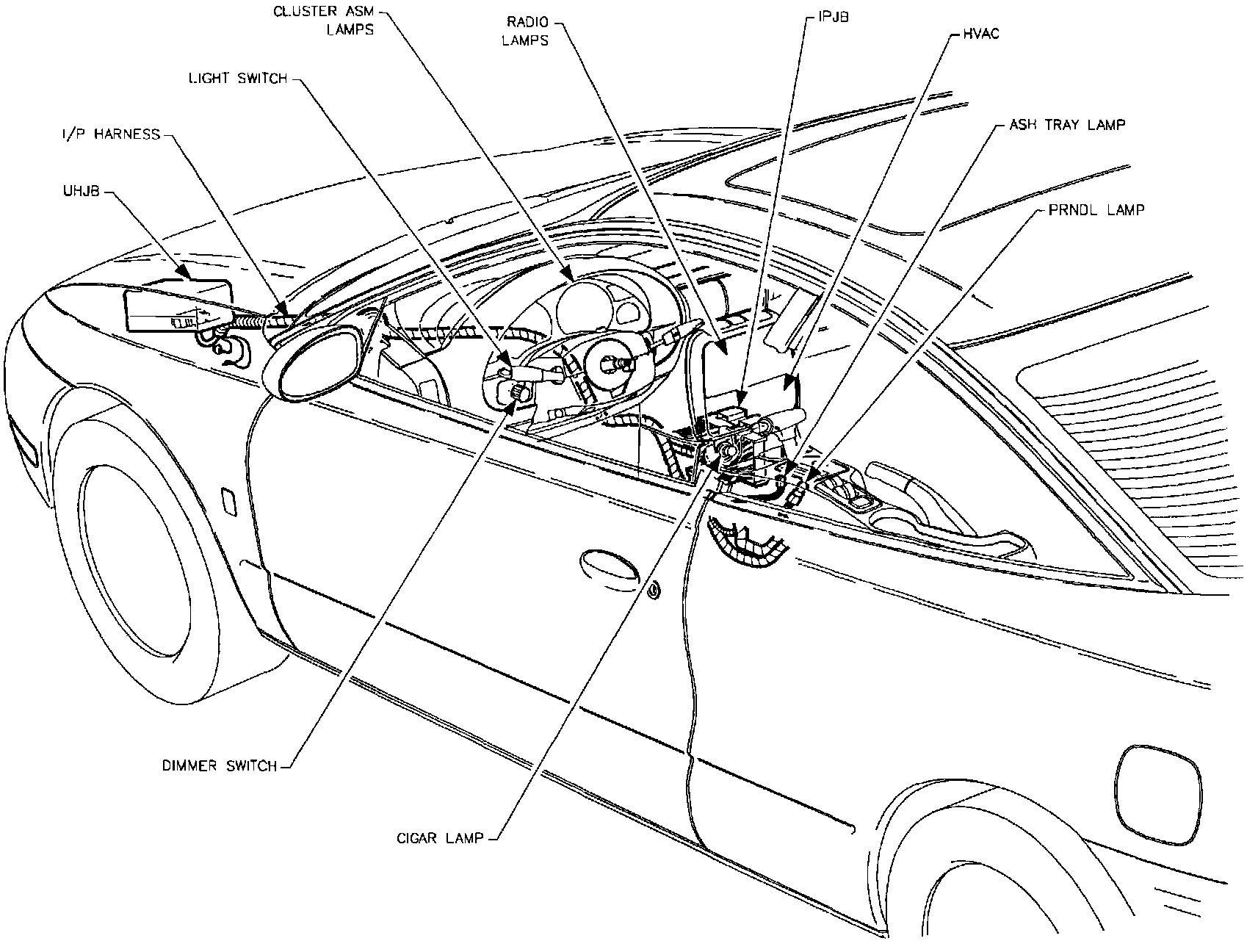 CLUSTER ASM LAMPS

RADIO LAMPS

IPJB

HVAC

LIGHT SWITCH

ASH TRAY LAMP

I/P HARNESS

UHJB

PRNDL LAMP

DIMMER SWITCH

CIGAR LAMP