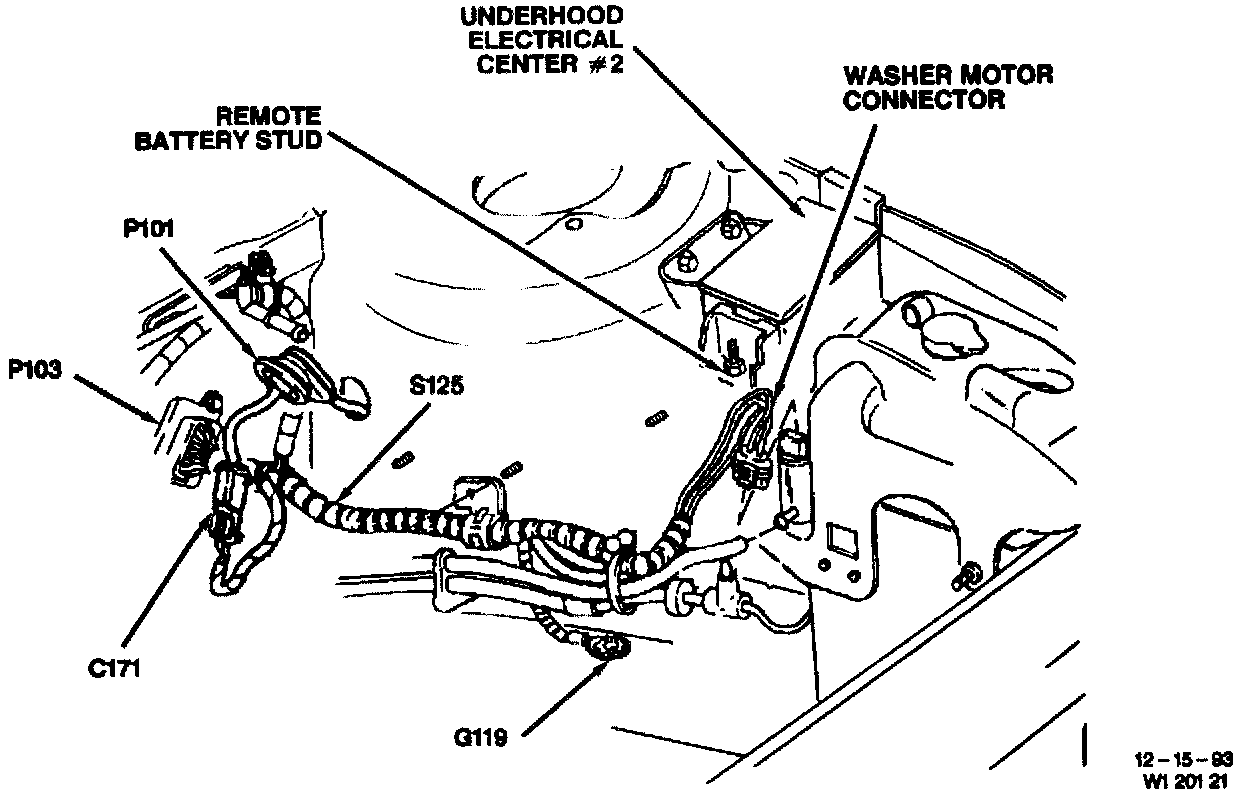 UNDERHOOD ELECTRICAL CENTER #2

WASHER MOTOR CONNECTOR

REMOTE BATTERY STUD

P101

P103

S125

C171

G119

12 – 15 – 93
W1 201 21