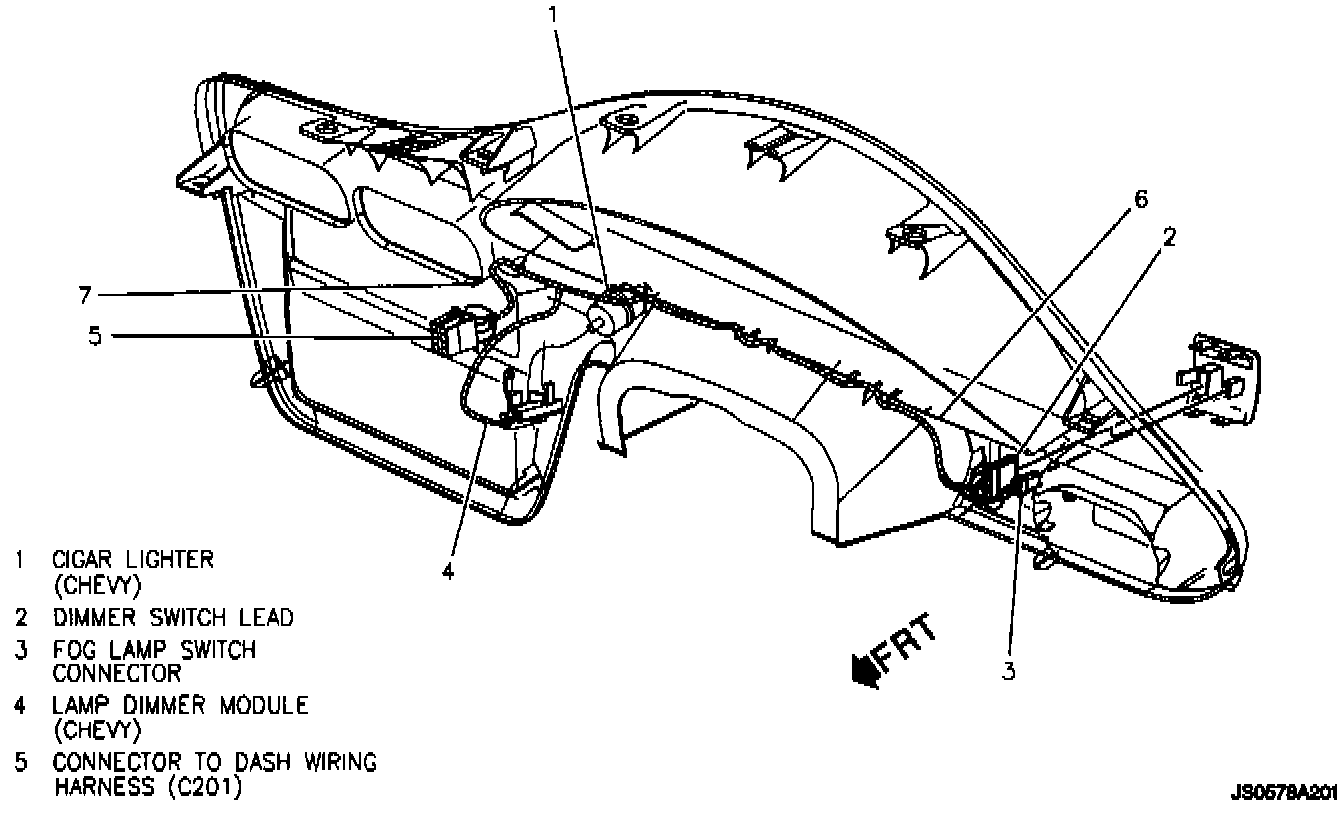 1
6
2
7
5
4
3
FRT

1 CIGAR LIGHTER (CHEVY)
2 DIMMER SWITCH LEAD
3 FOG LAMP SWITCH CONNECTOR
4 LAMP DIMMER MODULE (CHEVY)
5 CONNECTOR TO DASH WIRING HARNESS (C201)

JS0578A201