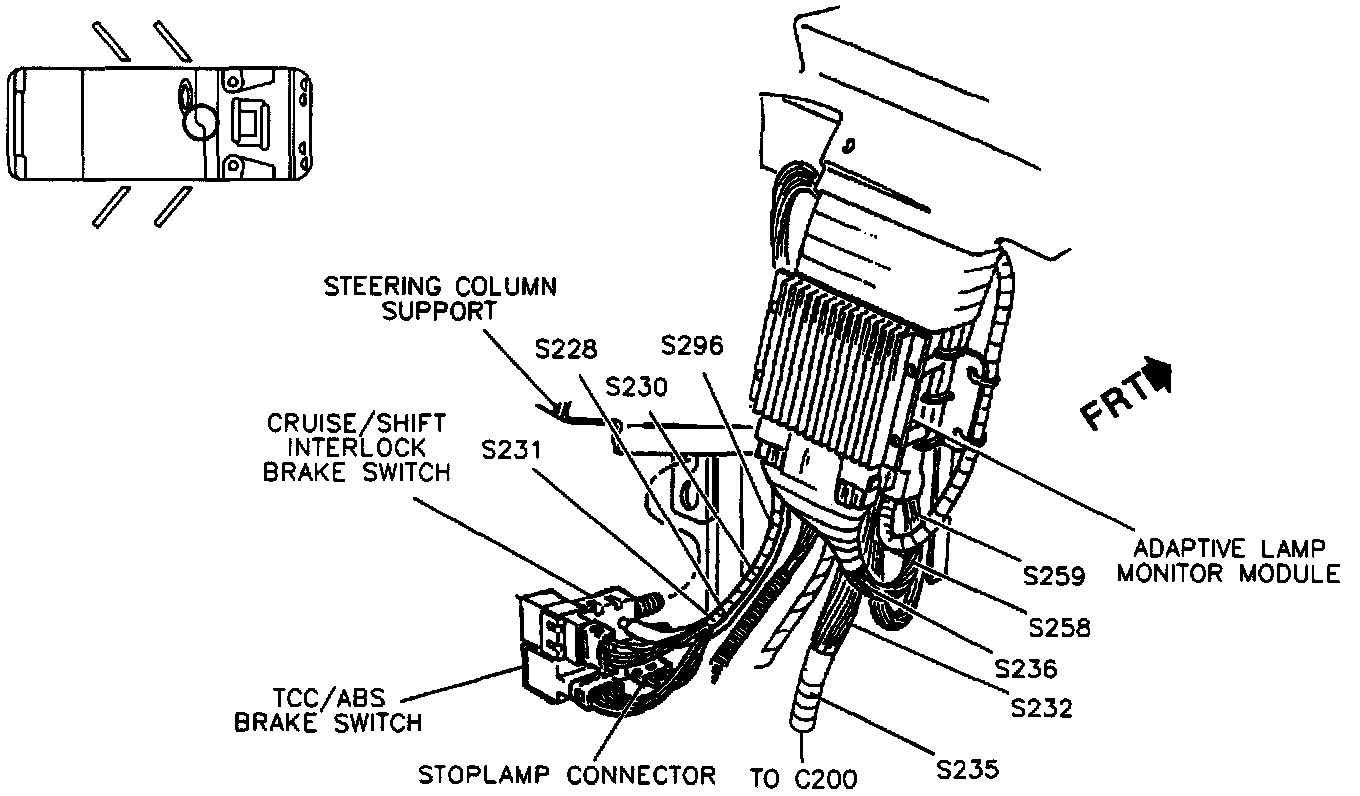 STEERING COLUMN SUPPORT

S228

S296

S230

CRUISE/SHIFT INTERLOCK BRAKE SWITCH

S231

FRT

ADAPTIVE LAMP MONITOR MODULE

S259

S258

S236

S232

TCC/ABS BRAKE SWITCH

STOPLAMP CONNECTOR

TO C200

S235