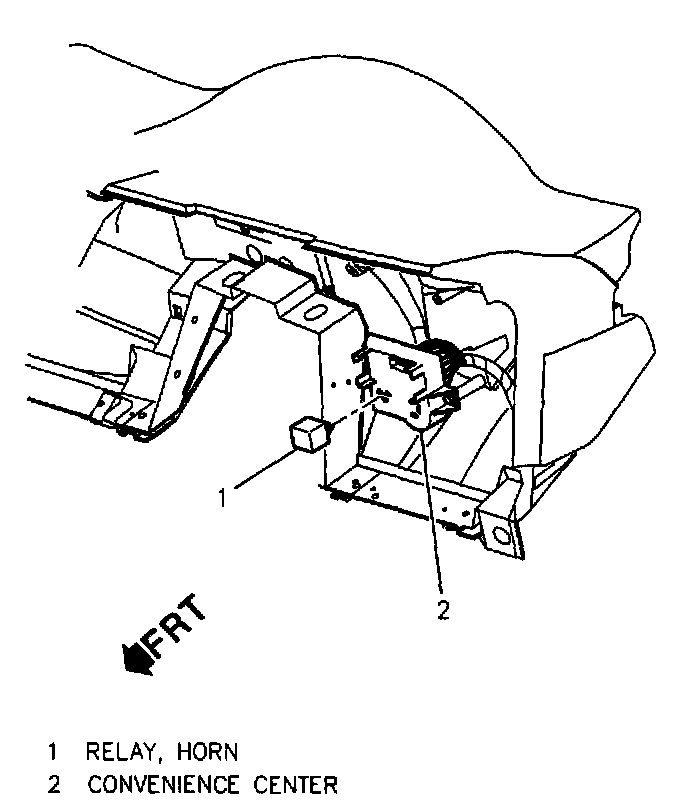 1

2

FRT

1 RELAY, HORN
2 CONVENIENCE CENTER