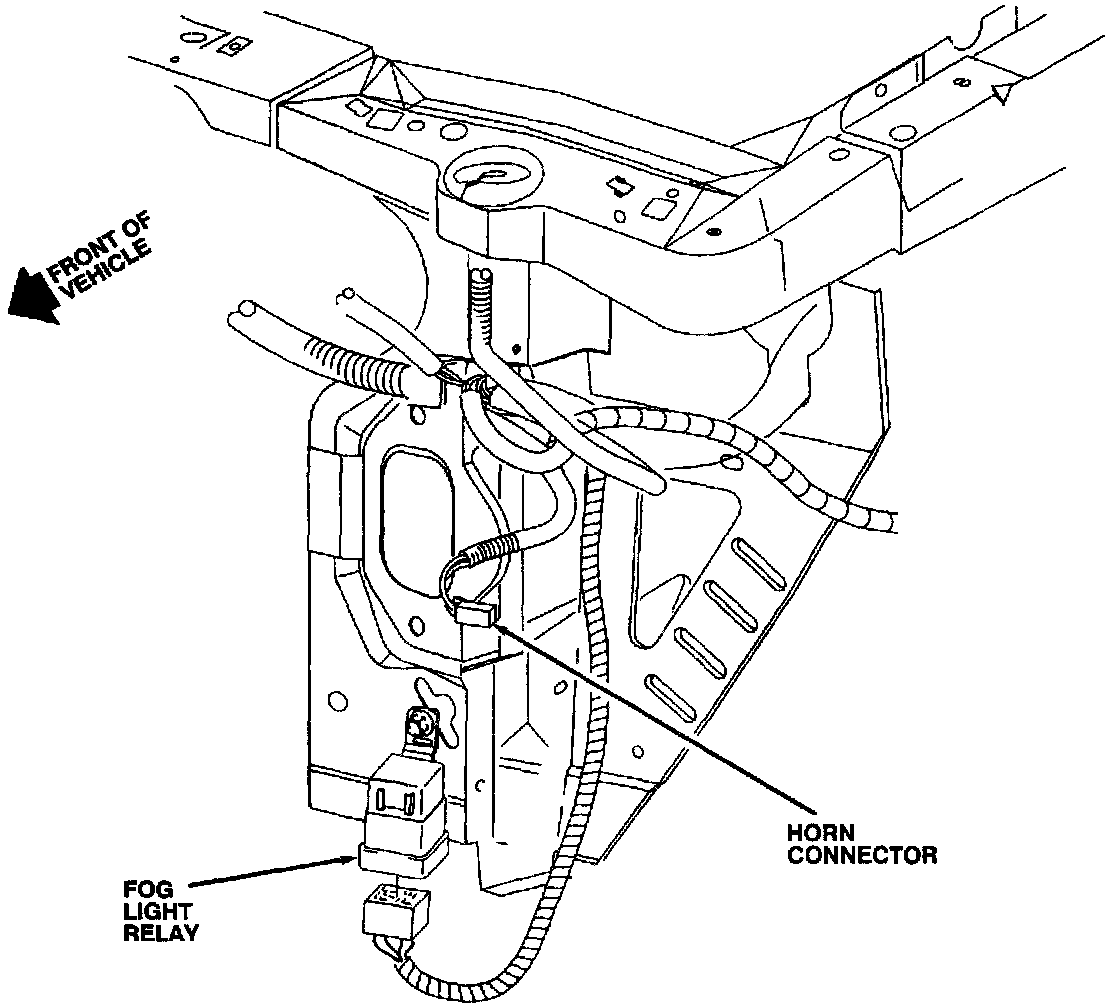 FRONT OF VEHICLE

HORN CONNECTOR

FOG LIGHT RELAY