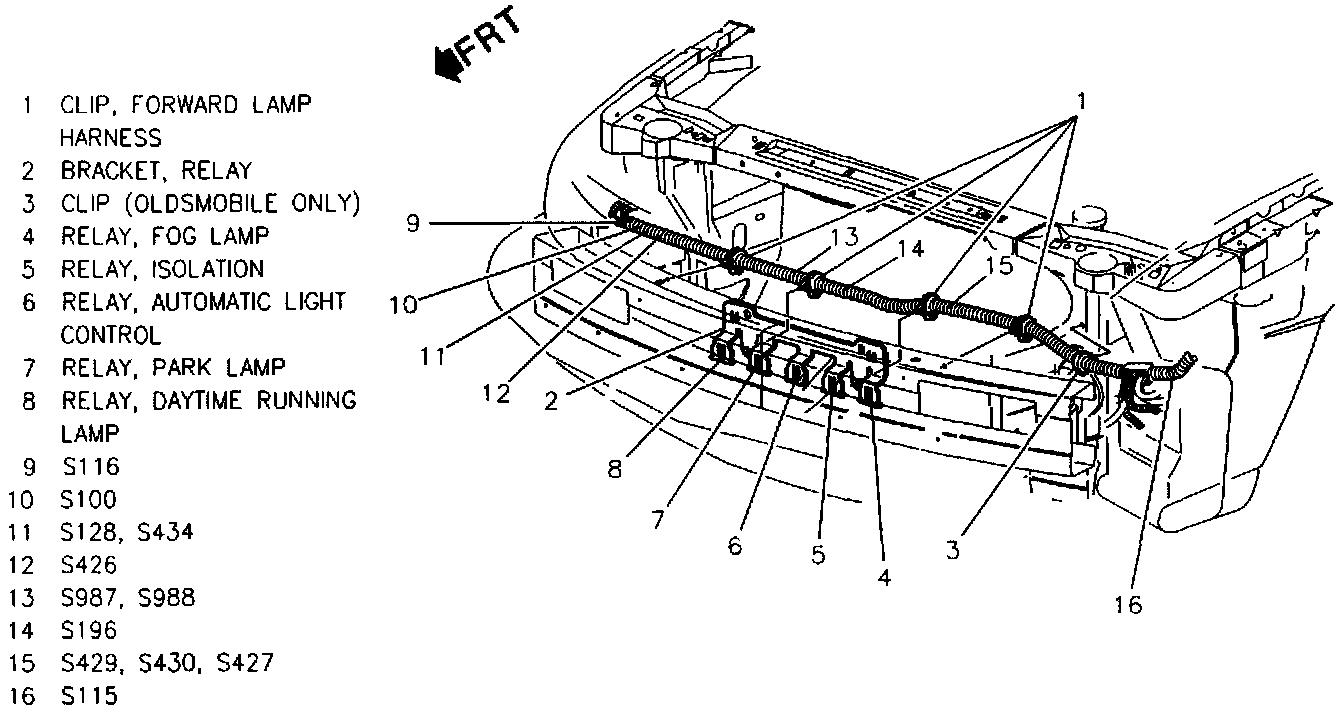 1 CLIP, FORWARD LAMP HARNESS
2 BRACKET, RELAY
3 CLIP (OLDSMOBILE ONLY)
4 RELAY, FOG LAMP
5 RELAY, ISOLATION
6 RELAY, AUTOMATIC LIGHT CONTROL
7 RELAY, PARK LAMP
8 RELAY, DAYTIME RUNNING LAMP
9 S116
10 S100
11 S128, S434
12 S426
13 S987, S988
14 S196
15 S429, S430, S427
16 S115

FRT

1
9
13
14
15
10
11
12
2
8
7
6
5
4
3
16