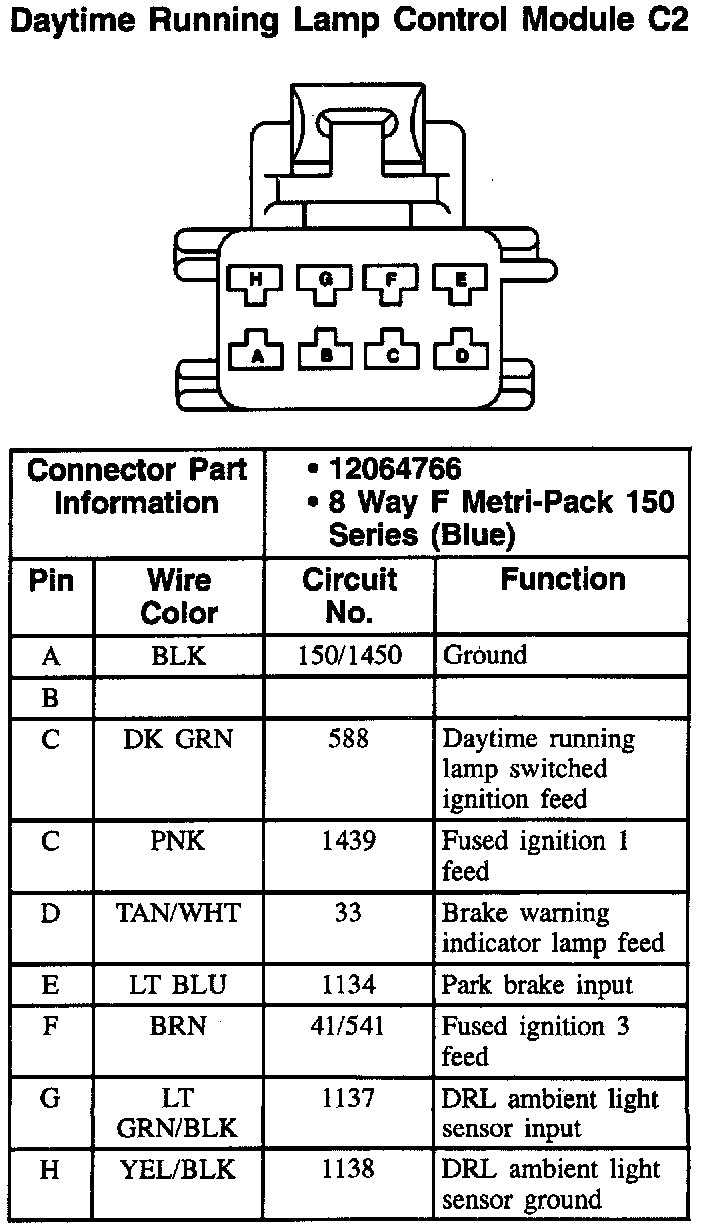 Daytime Running Lamp Control Module C2

H G F E
A B C D

| Connector Part Information | | • 12064766 • 8 Way F Metri-Pack 150 Series (Blue) | |
|---|---|---|---|
| Pin | Wire Color | Circuit No. | Function |
| A | BLK | 150/1450 | Ground |
| B | | | |
| C | DK GRN | 588 | Daytime running lamp switched ignition feed |
| C | PNK | 1439 | Fused ignition 1 feed |
| D | TAN/WHT | 33 | Brake warning indicator lamp feed |
| E | LT BLU | 1134 | Park brake input |
| F | BRN | 41/541 | Fused ignition 3 feed |
| G | LT GRN/BLK | 1137 | DRL ambient light sensor input |
| H | YEL/BLK | 1138 | DRL ambient light sensor ground |