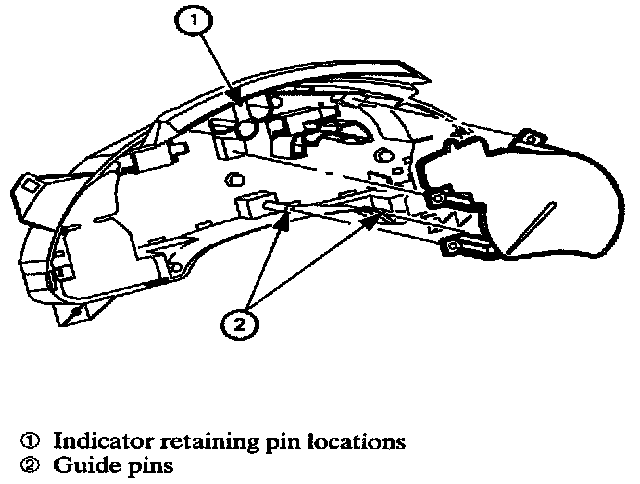 1

2

① Indicator retaining pin locations
② Guide pins