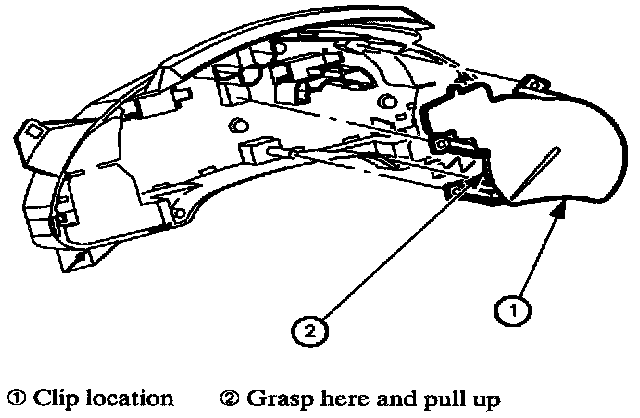 2

1

① Clip location ② Grasp here and pull up