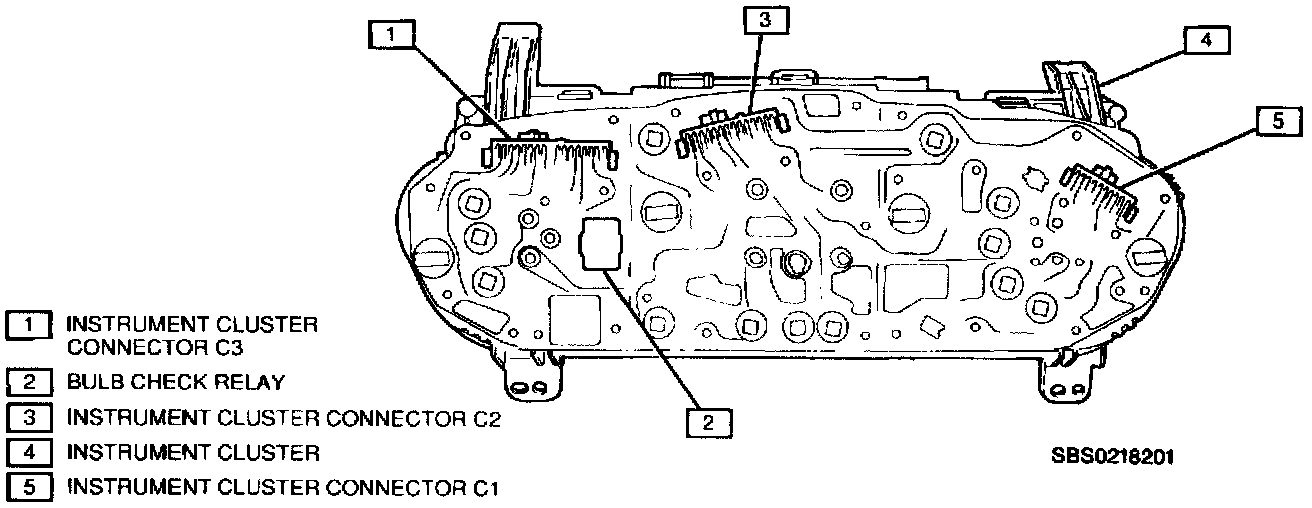 1

3

4

5

2

1 INSTRUMENT CLUSTER CONNECTOR C3

2 BULB CHECK RELAY

3 INSTRUMENT CLUSTER CONNECTOR C2

4 INSTRUMENT CLUSTER

5 INSTRUMENT CLUSTER CONNECTOR C1

SBS0218201