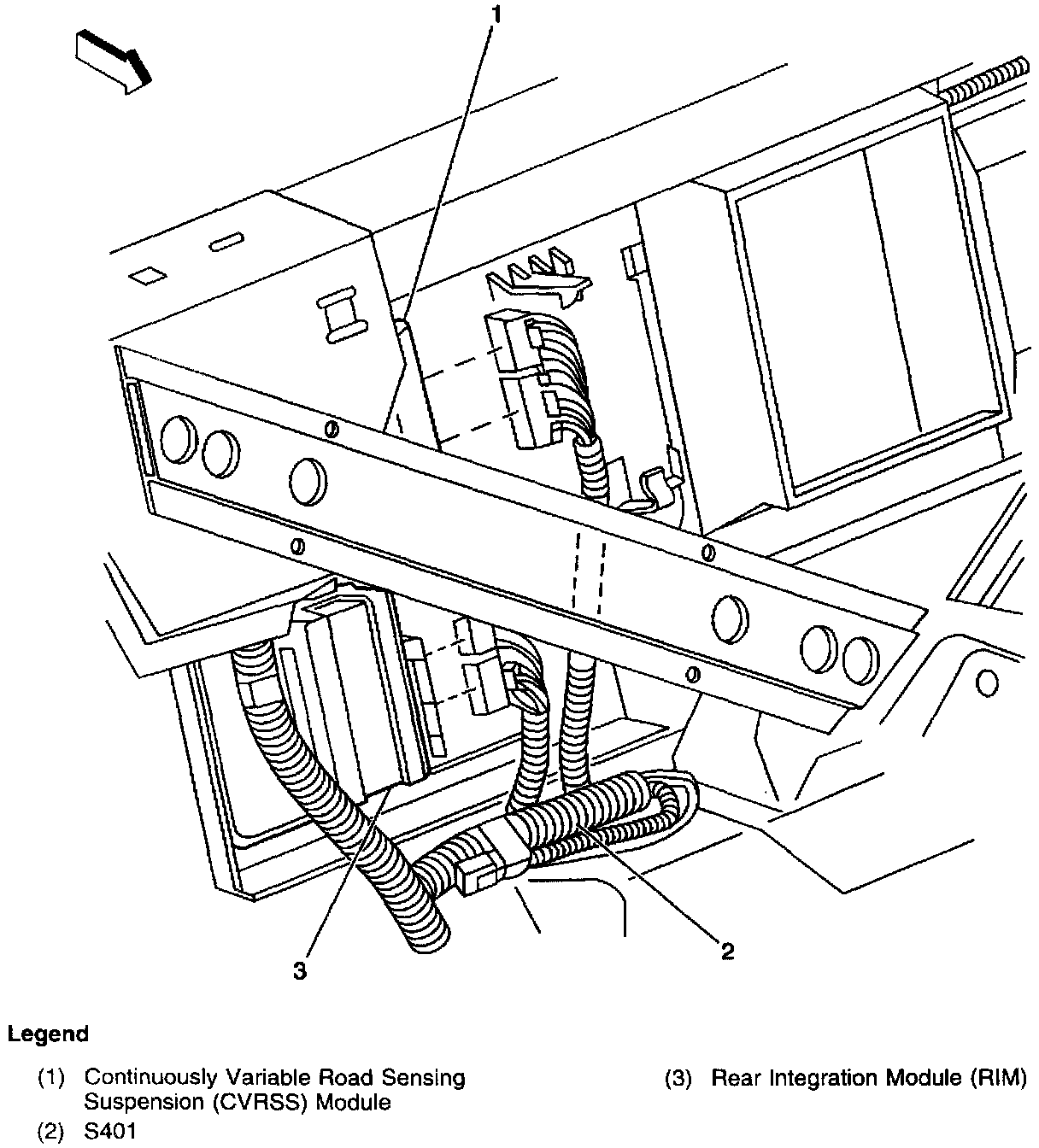 1

3

2

Legend

(1) Continuously Variable Road Sensing Suspension (CVRSS) Module
(2) S401

(3) Rear Integration Module (RIM)