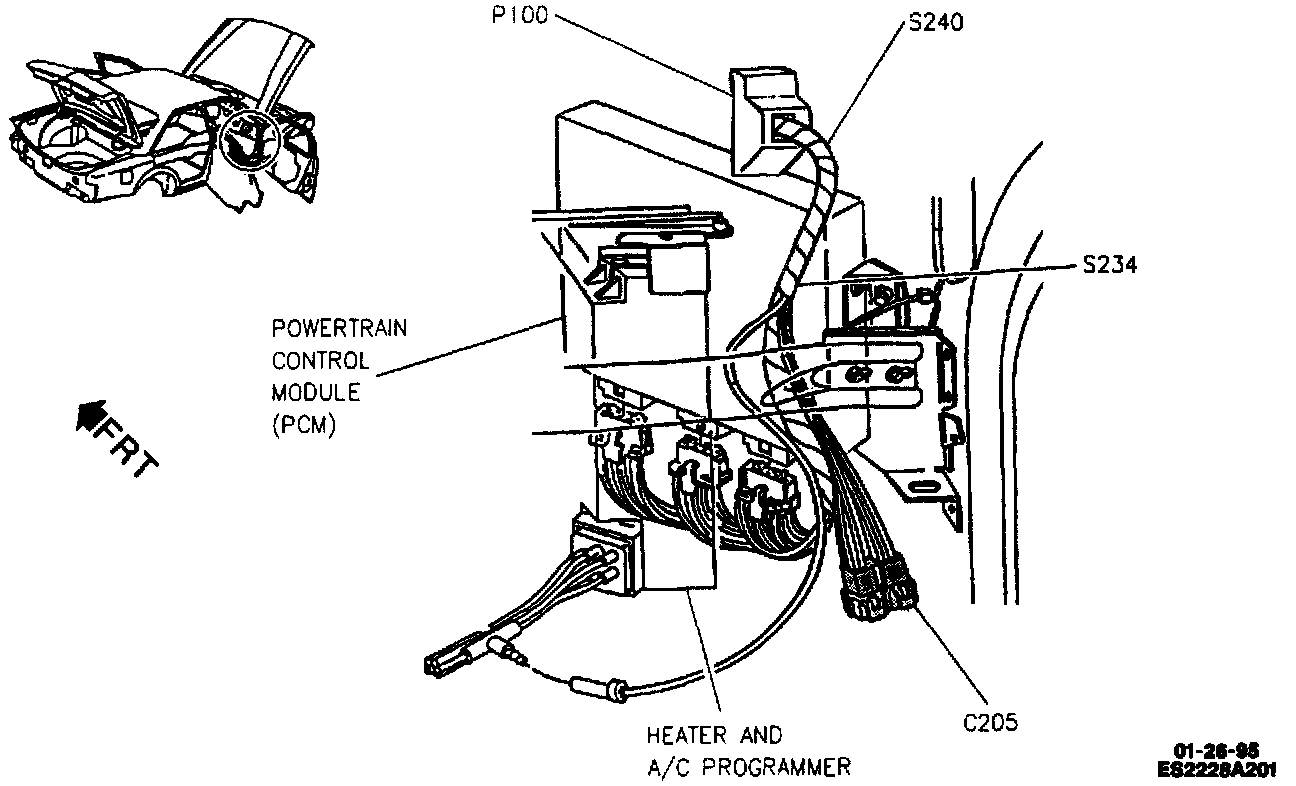 P100

S240

S234

POWERTRAIN CONTROL MODULE (PCM)

FRT

HEATER AND A/C PROGRAMMER

C205

01-26-95
ES2228A201