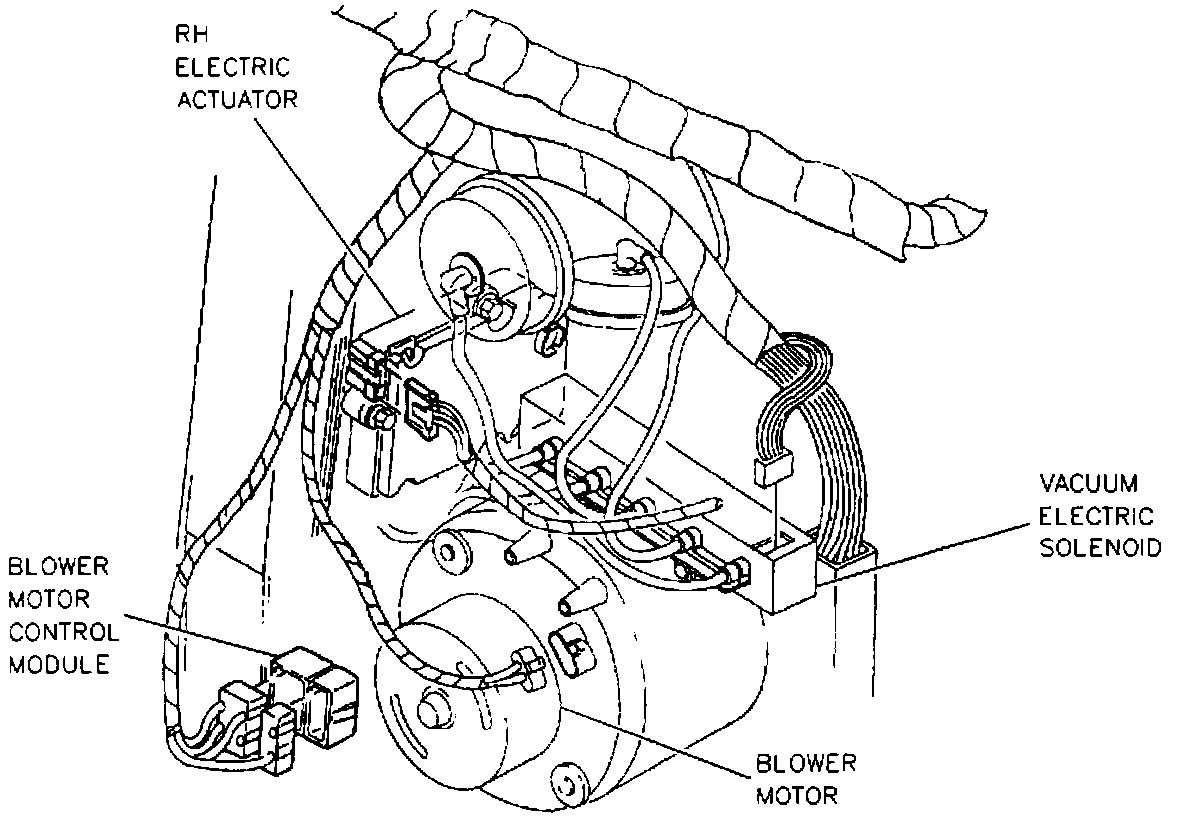 RH ELECTRIC ACTUATOR

VACUUM ELECTRIC SOLENOID

BLOWER MOTOR CONTROL MODULE

BLOWER MOTOR