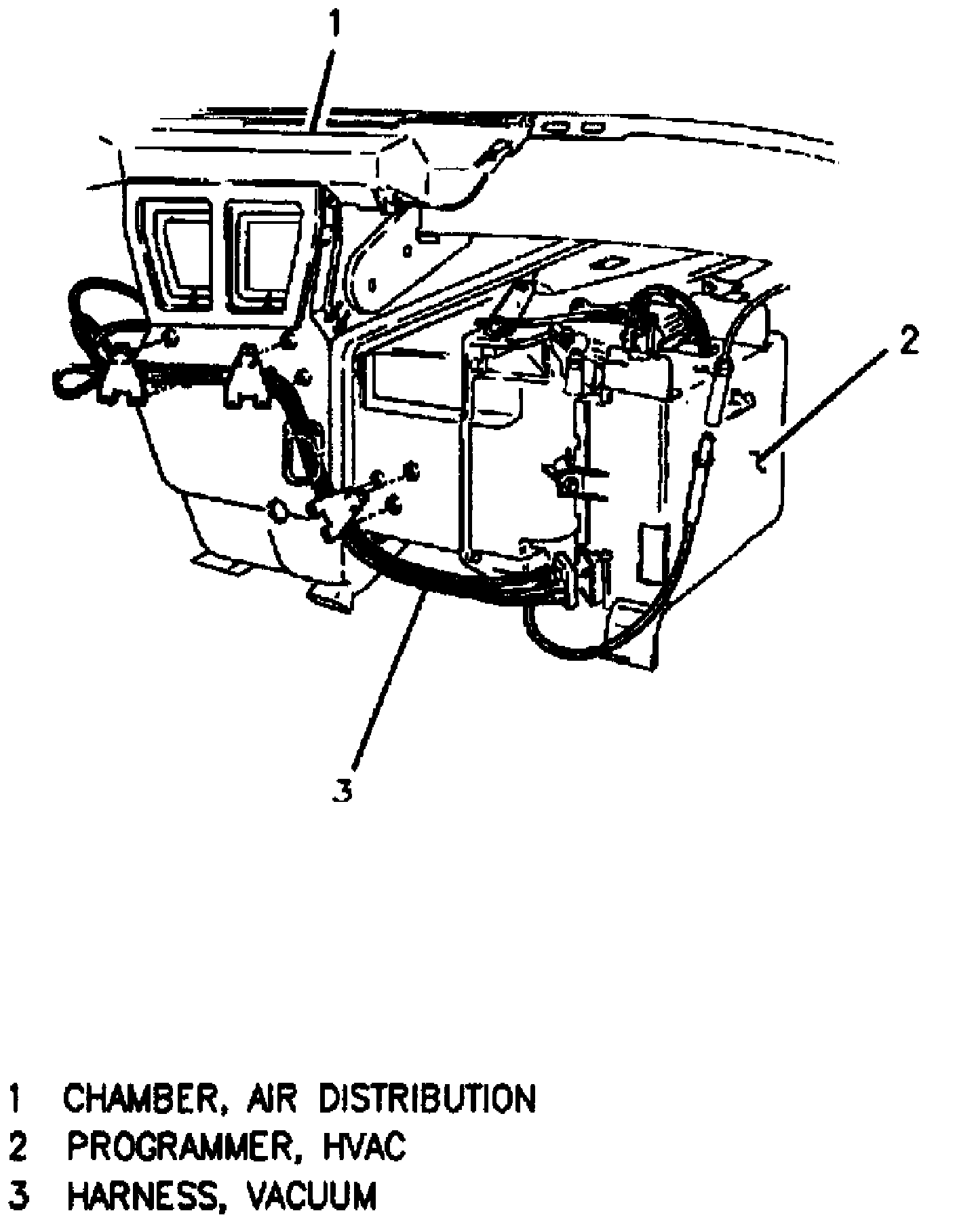 1

2

3

1 CHAMBER, AIR DISTRIBUTION
2 PROGRAMMER, HVAC
3 HARNESS, VACUUM