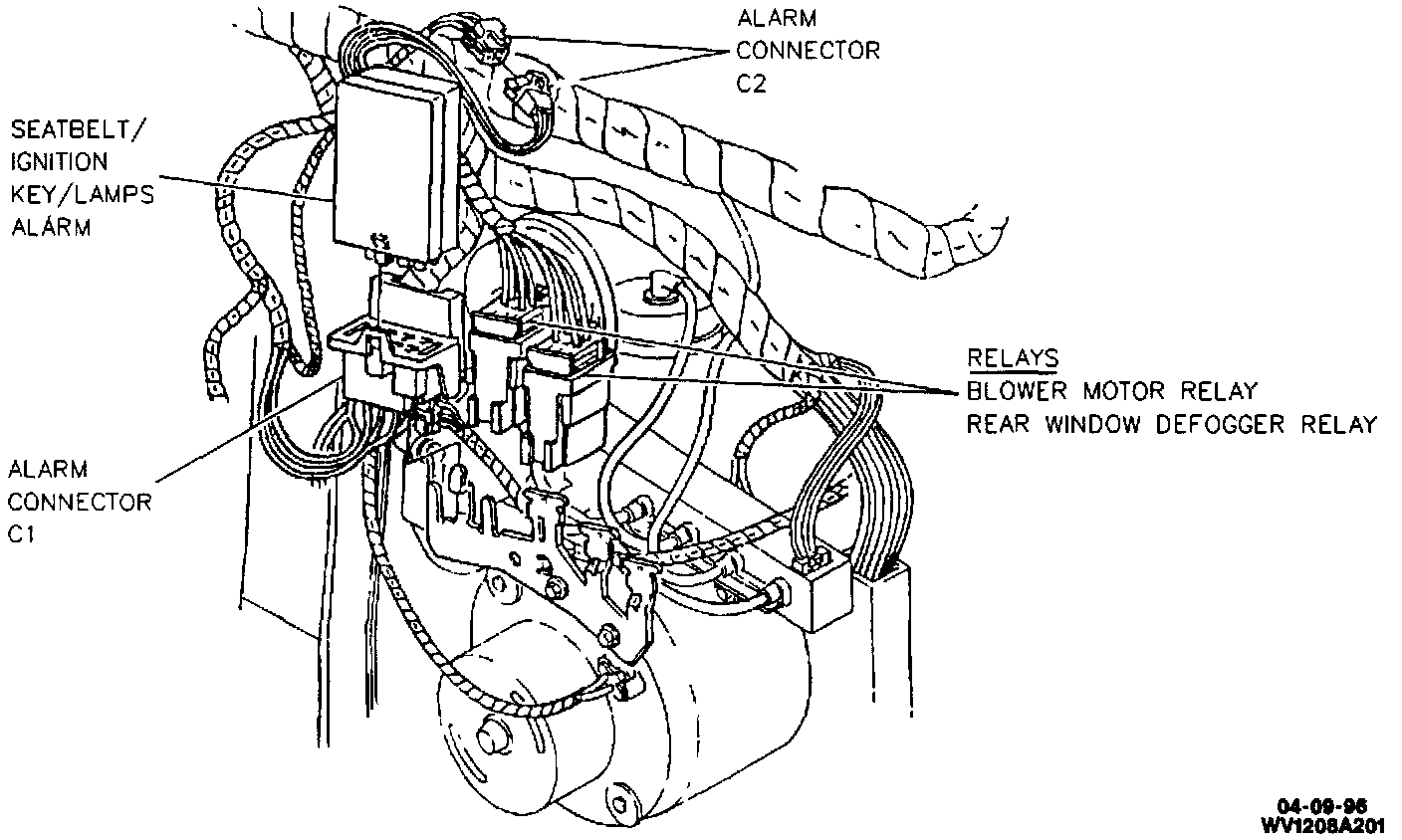 ALARM CONNECTOR C2

SEATBELT/ IGNITION KEY/LAMPS ALARM

RELAYS
BLOWER MOTOR RELAY
REAR WINDOW DEFOGGER RELAY

ALARM CONNECTOR C1

04-09-96
WV1208A201