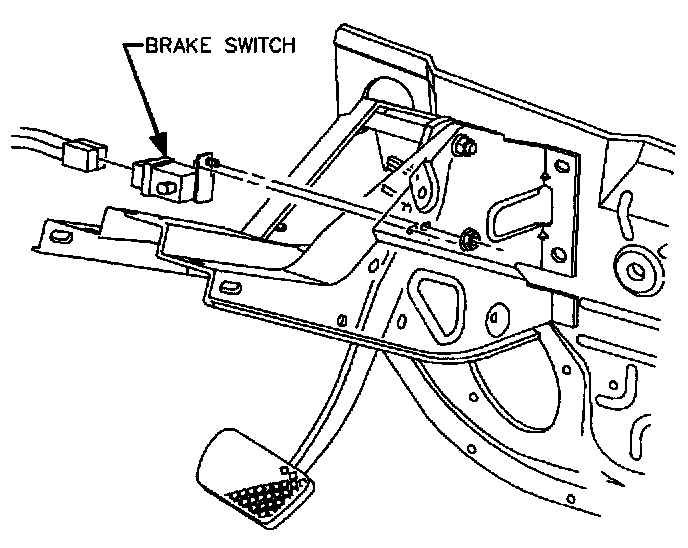 BRAKE SWITCH