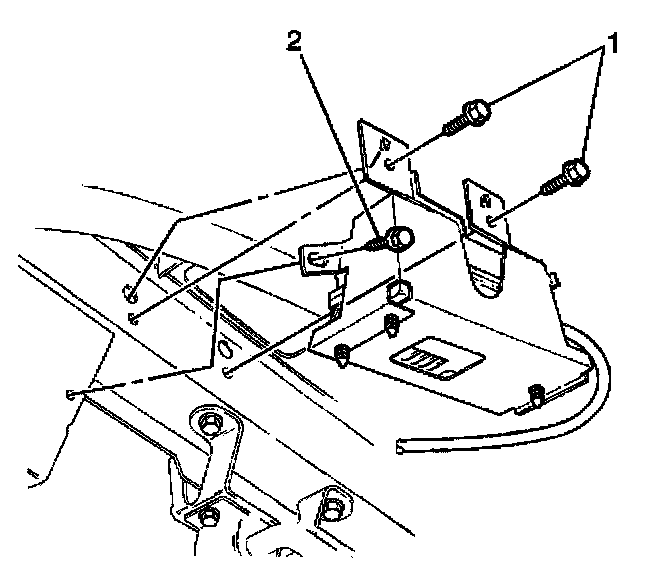 2
1