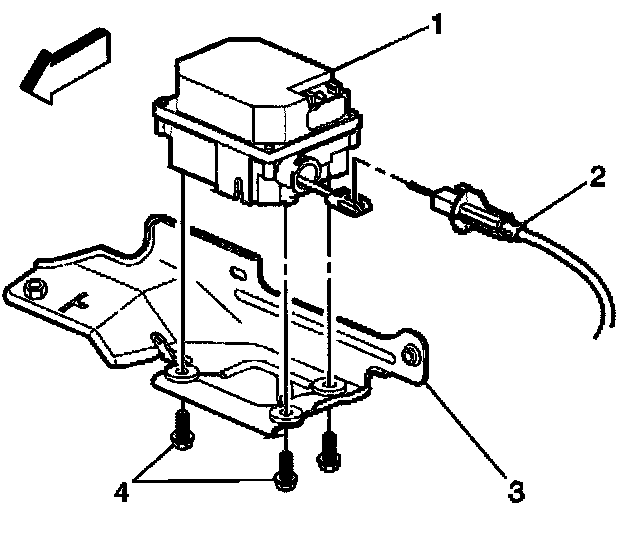 1
2
3
4