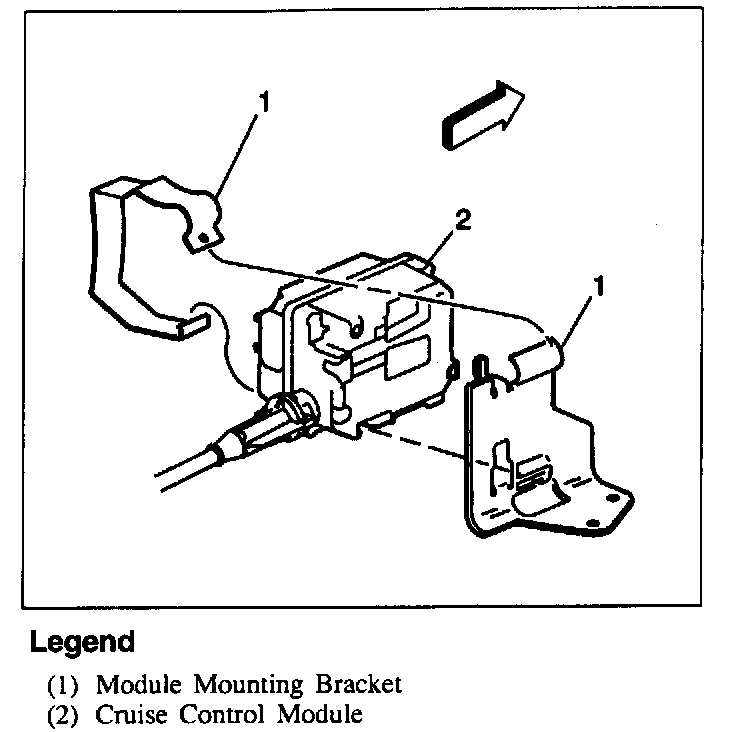 1

2

1

Legend

(1) Module Mounting Bracket
(2) Cruise Control Module