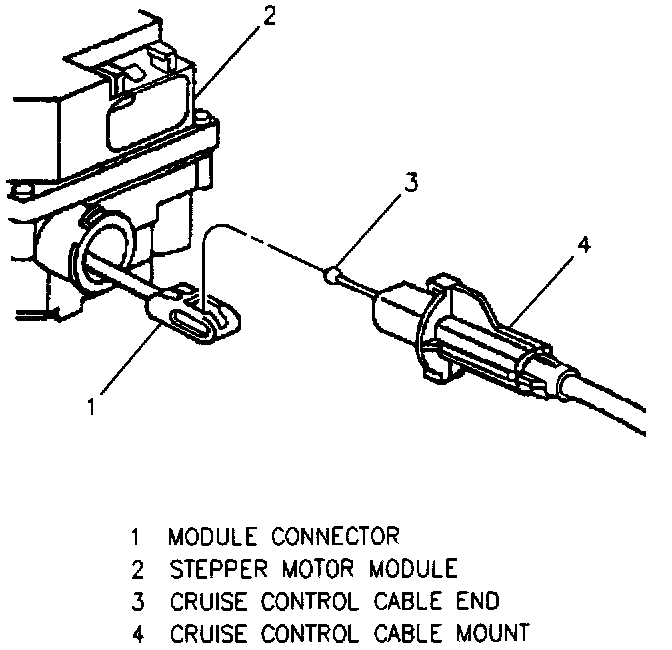 2

3

4

1

1 MODULE CONNECTOR
2 STEPPER MOTOR MODULE
3 CRUISE CONTROL CABLE END
4 CRUISE CONTROL CABLE MOUNT