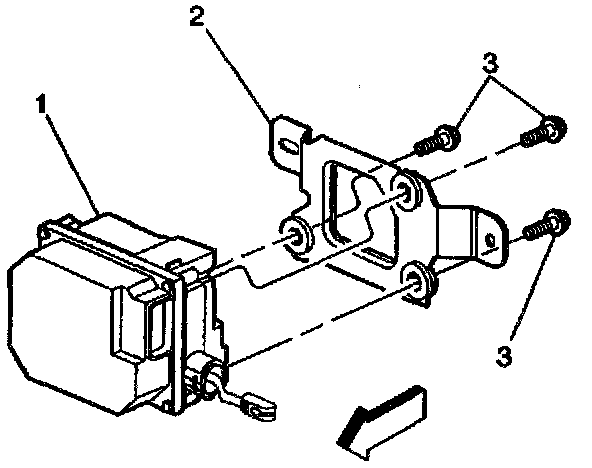 2
3
1
3