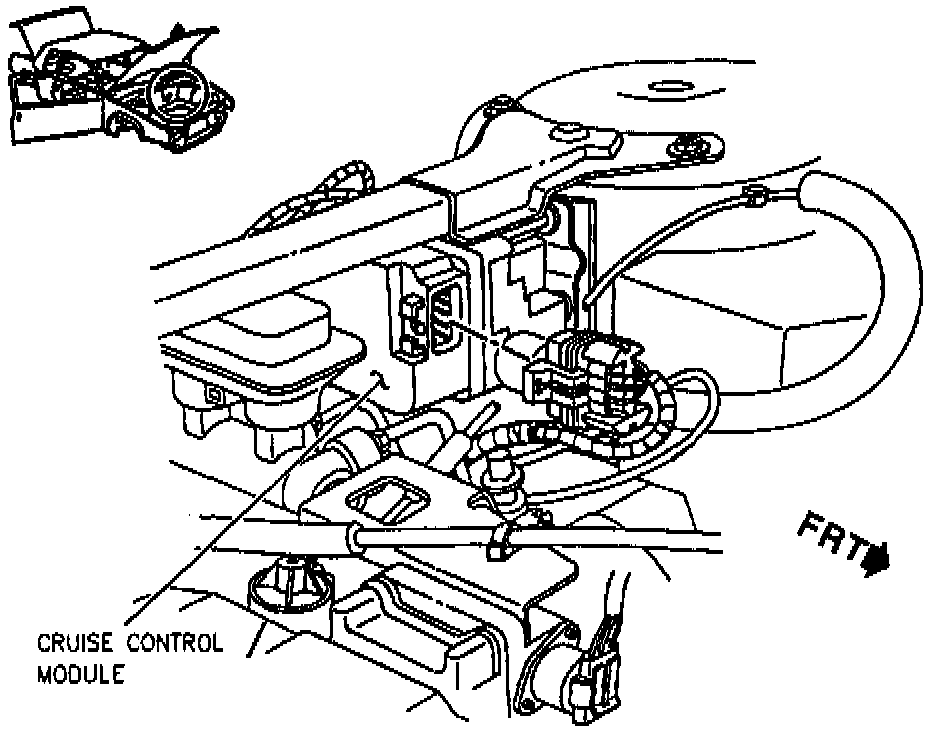 FRT

CRUISE CONTROL MODULE