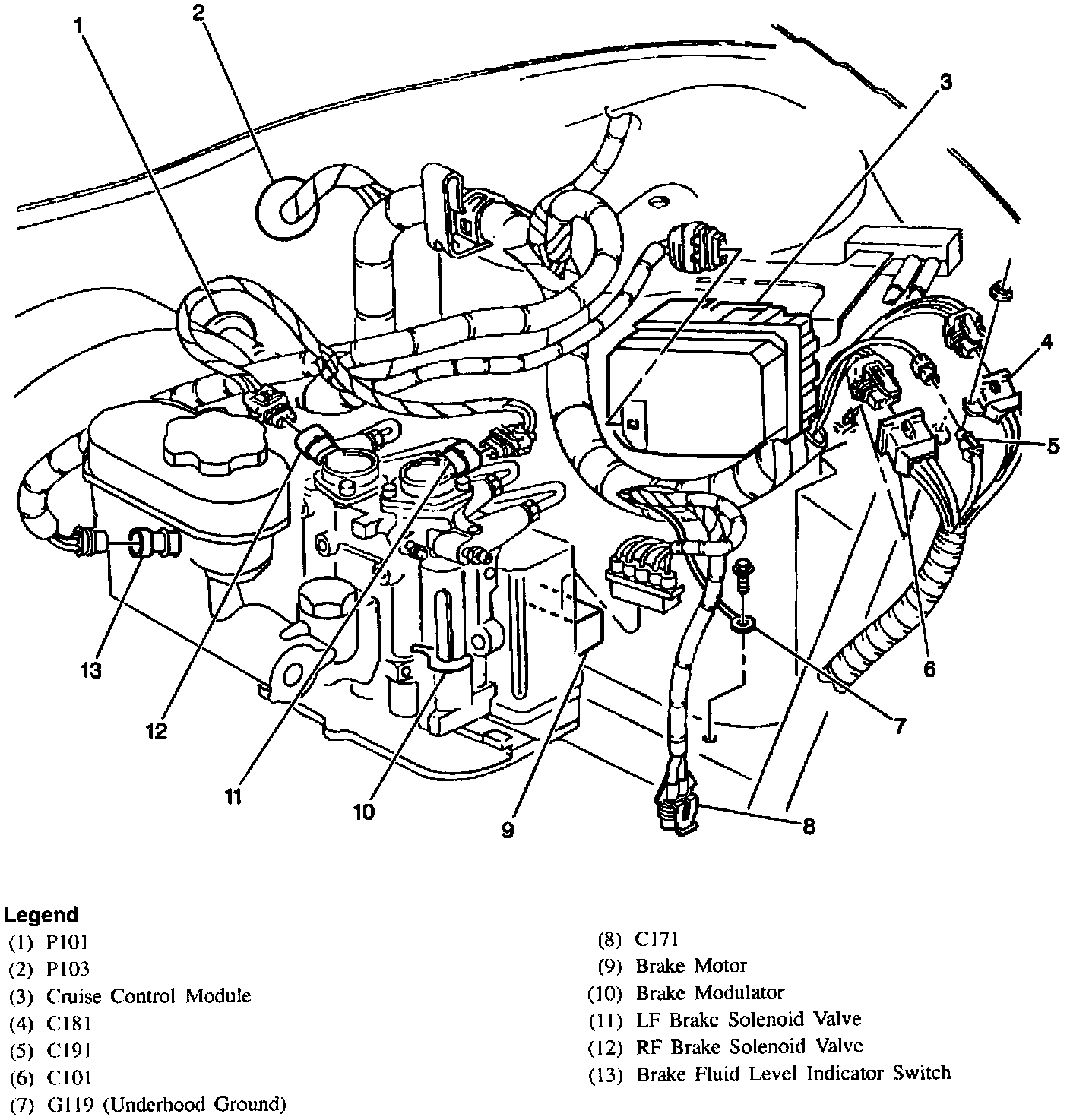 1
2
3
4
5
6
7
8
9
10
11
12
13

Legend
(1) P101
(2) P103
(3) Cruise Control Module
(4) C181
(5) C191
(6) C101
(7) G119 (Underhood Ground)

(8) C171
(9) Brake Motor
(10) Brake Modulator
(11) LF Brake Solenoid Valve
(12) RF Brake Solenoid Valve
(13) Brake Fluid Level Indicator Switch