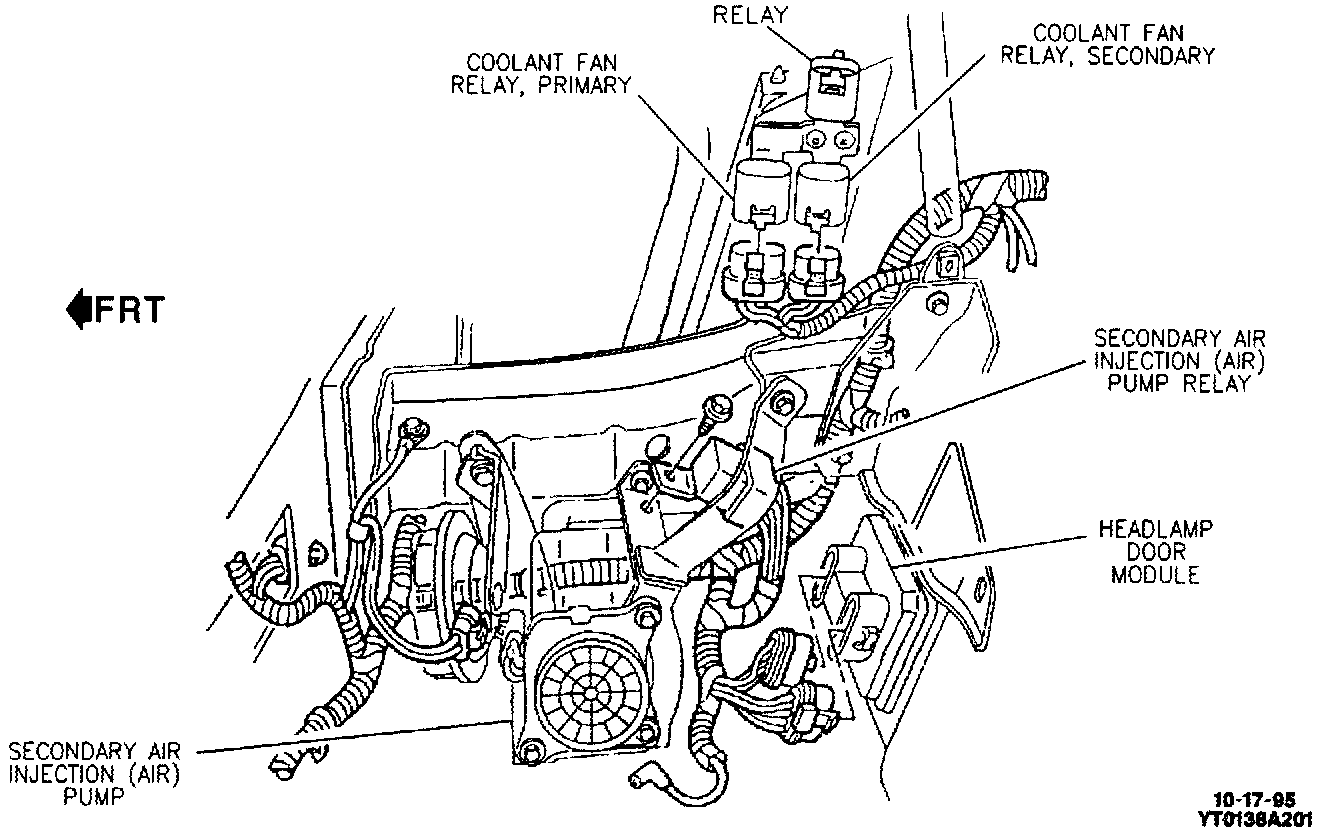 RELAY

COOLANT FAN RELAY, PRIMARY

COOLANT FAN RELAY, SECONDARY

FRT

SECONDARY AIR INJECTION (AIR) PUMP RELAY

HEADLAMP DOOR MODULE

SECONDARY AIR INJECTION (AIR) PUMP

10-17-95
YT0138A201