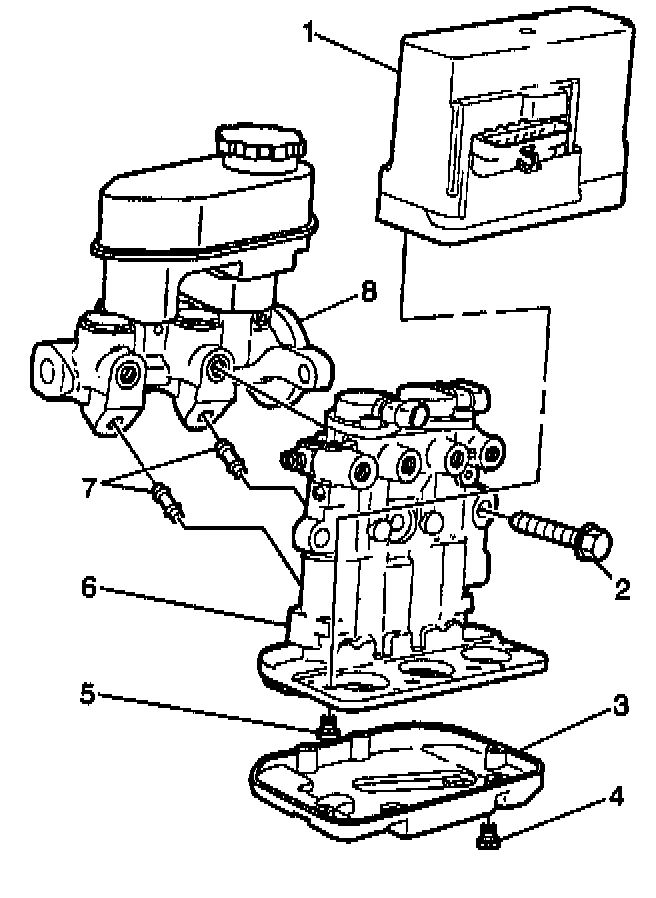 1
8
7
2
6
5
3
4