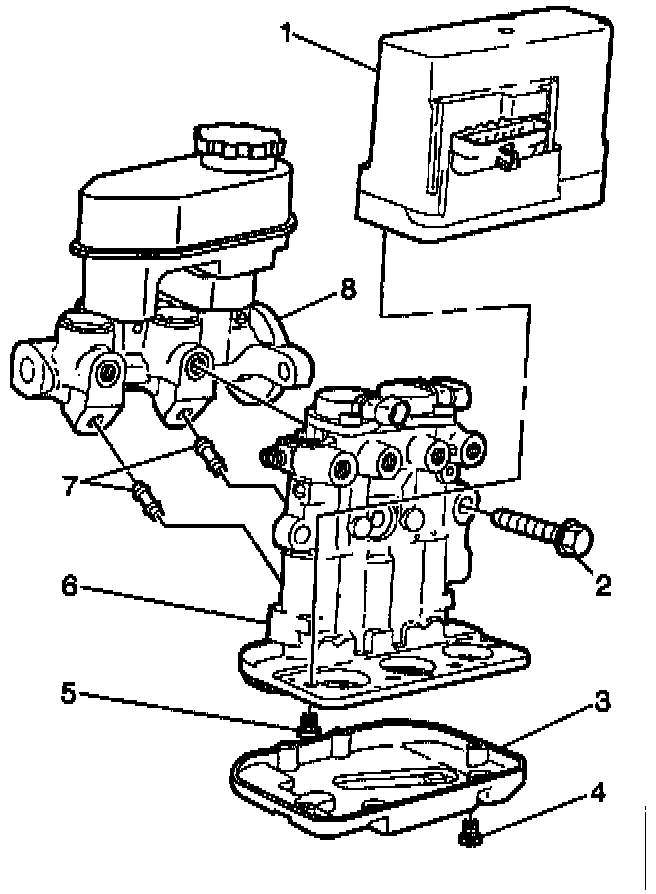 1
8
7
2
6
5
3
4