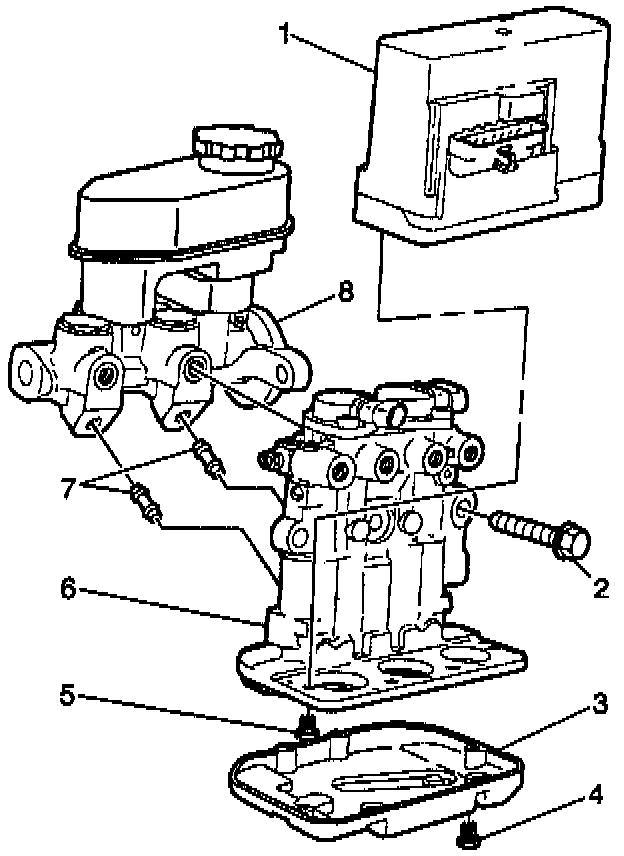 1
8
7
2
6
5
3
4