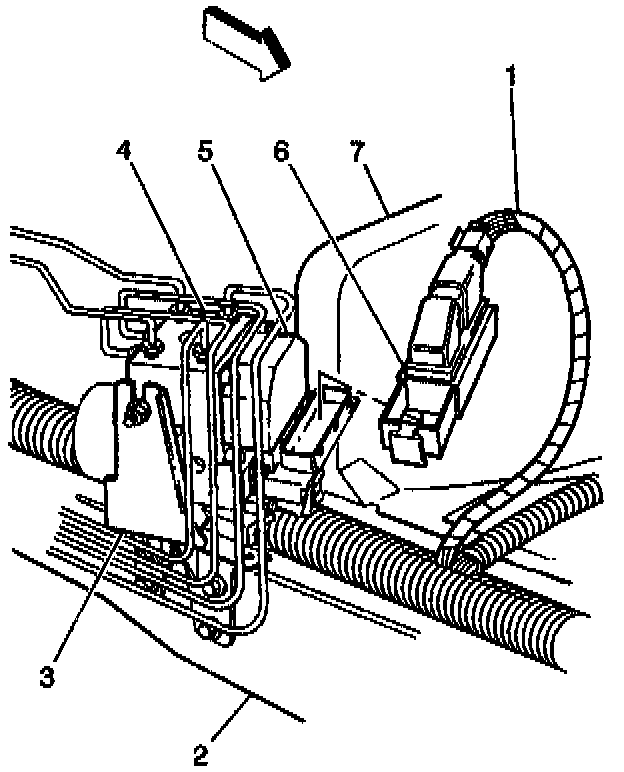 1
4 5 6 7
3
2