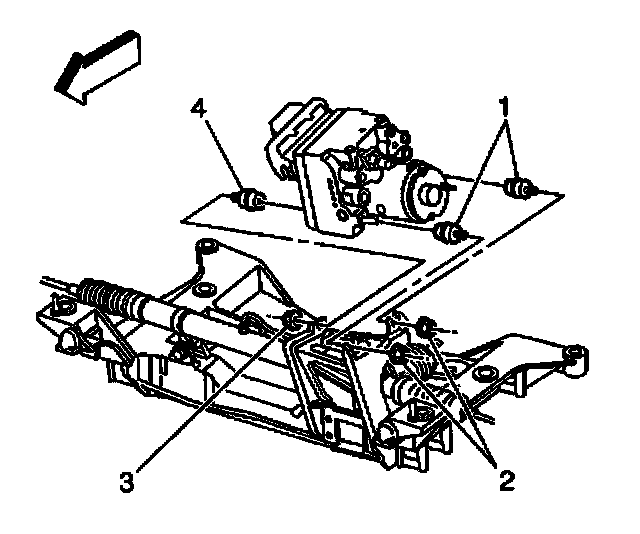 4
1
3
2