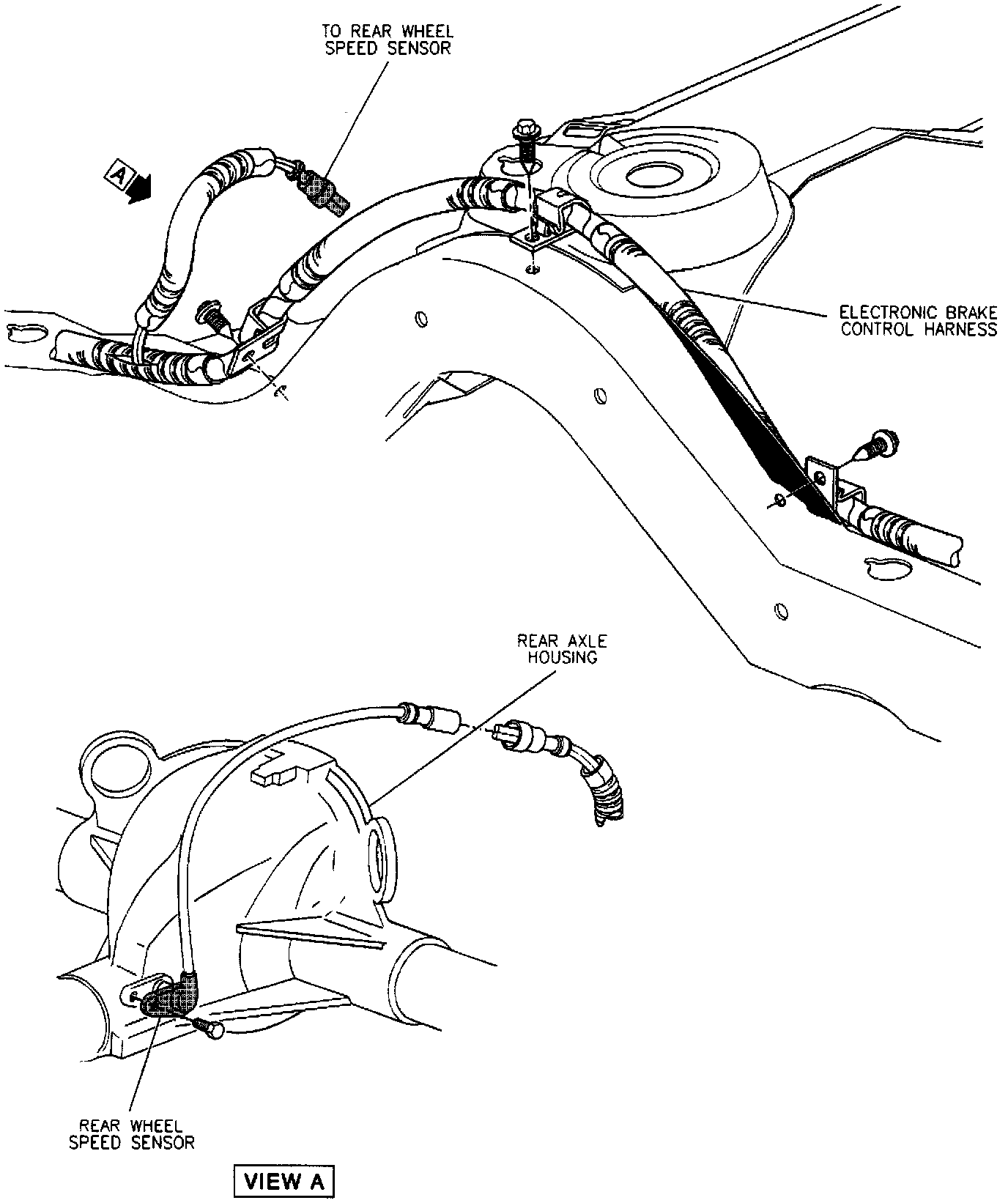 TO REAR WHEEL SPEED SENSOR

A

ELECTRONIC BRAKE CONTROL HARNESS

REAR AXLE HOUSING

REAR WHEEL SPEED SENSOR

VIEW A