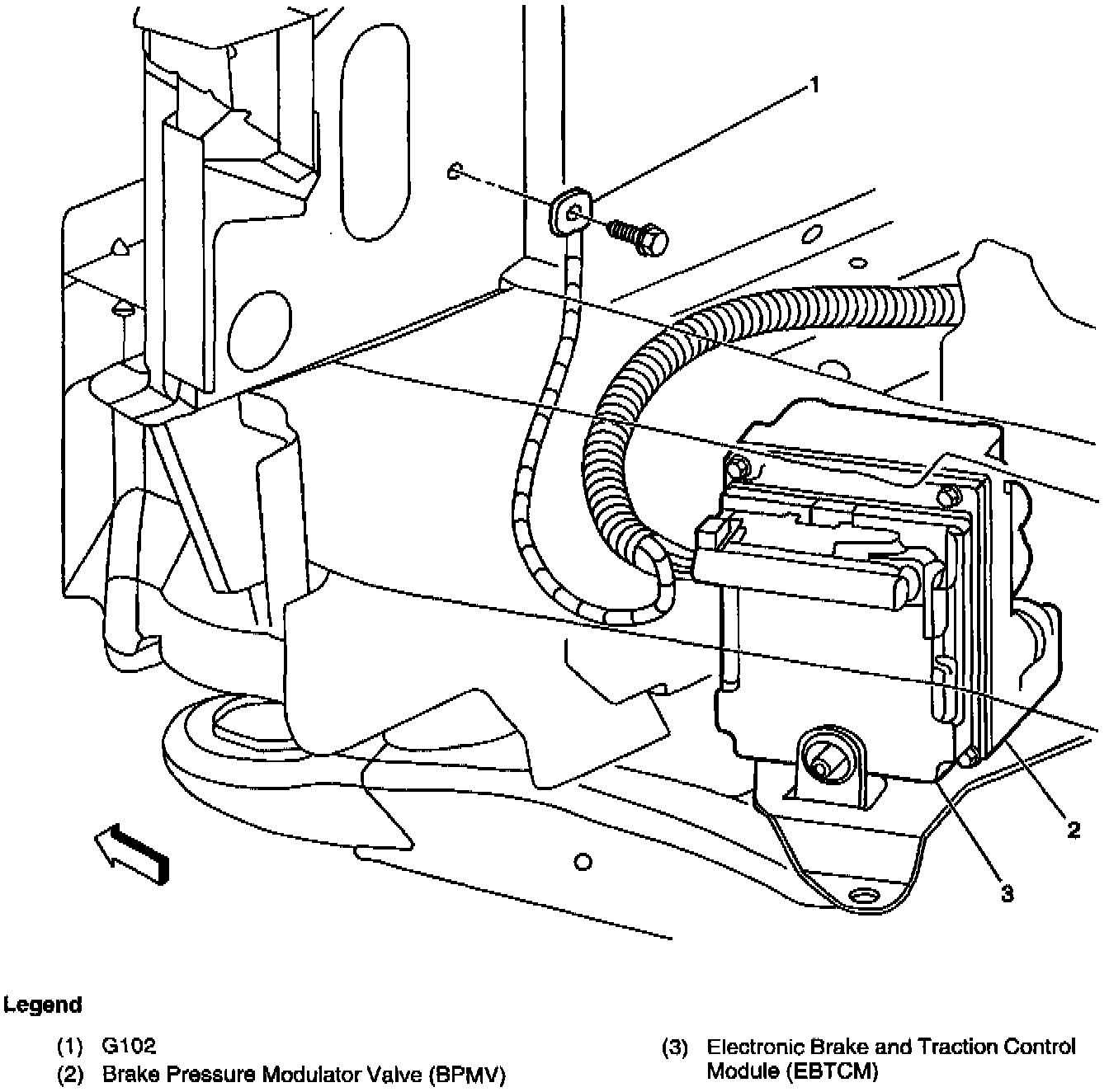 1

2

3

Legend

(1) G102
(2) Brake Pressure Modulator Valve (BPMV)

(3) Electronic Brake and Traction Control Module (EBTCM)