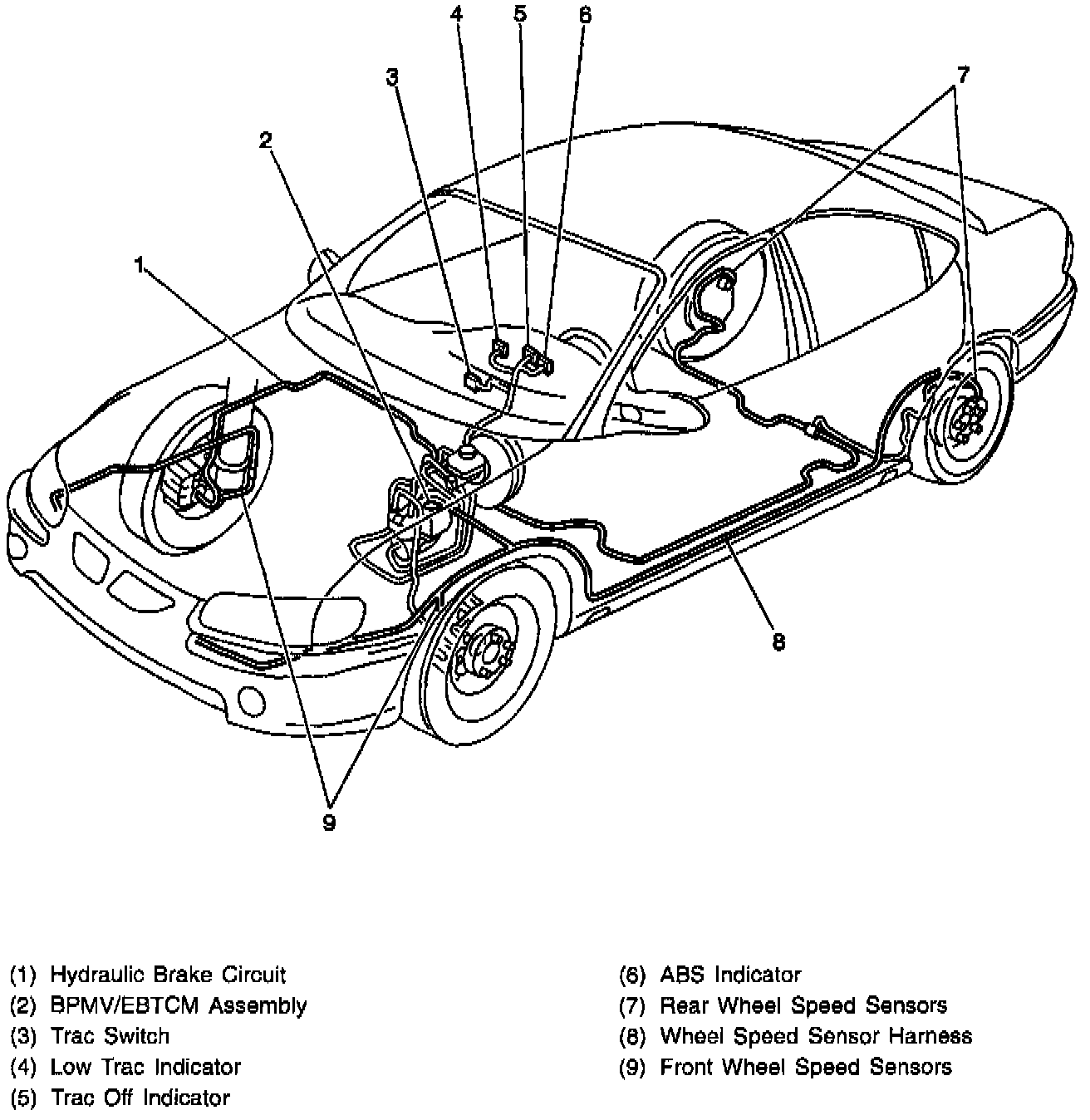 4 5 6
3
7
2
1
8
9

(1) Hydraulic Brake Circuit
(2) BPMV/EBTCM Assembly
(3) Trac Switch
(4) Low Trac Indicator
(5) Trac Off Indicator

(6) ABS Indicator
(7) Rear Wheel Speed Sensors
(8) Wheel Speed Sensor Harness
(9) Front Wheel Speed Sensors