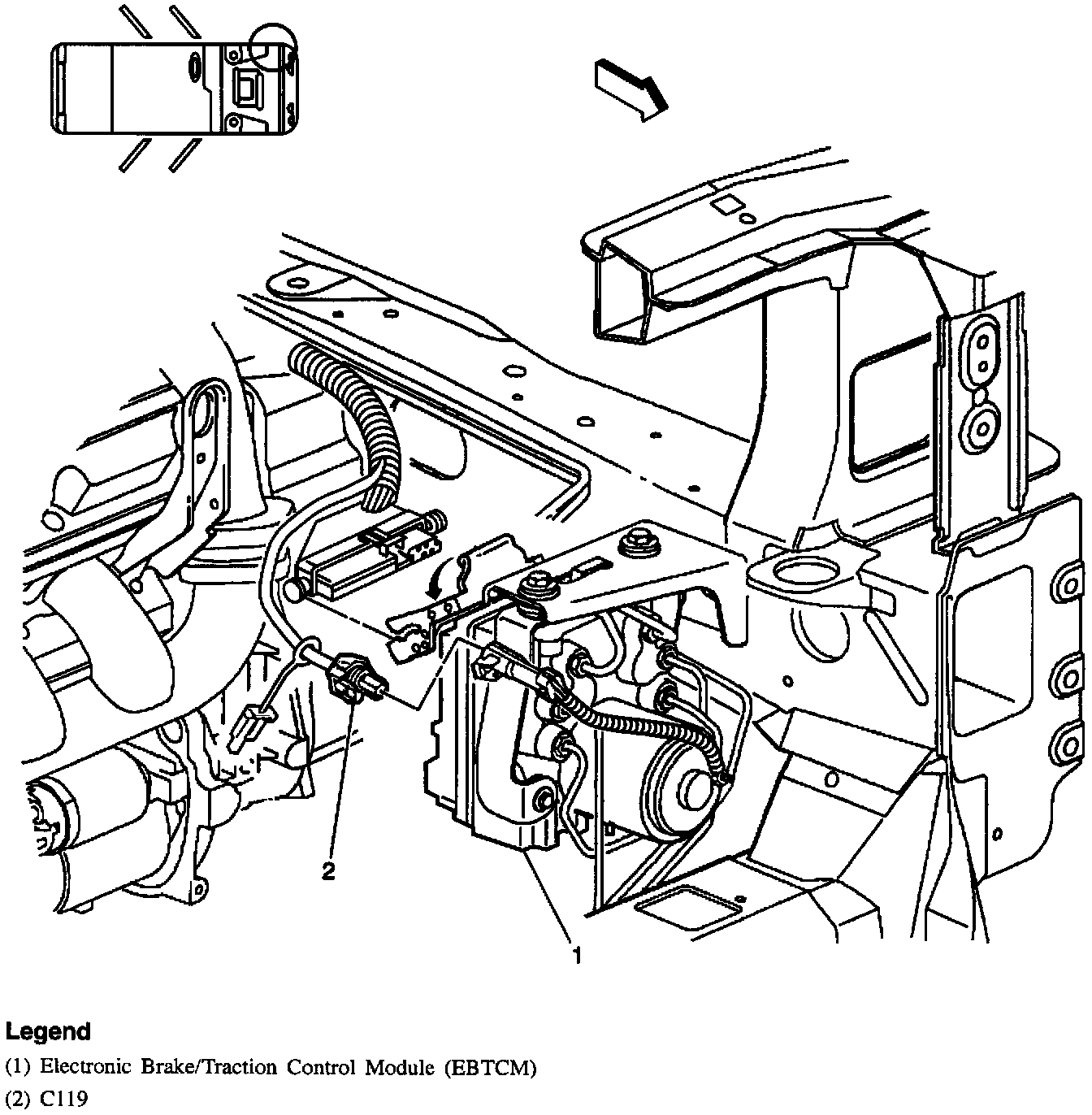 2

1

Legend
(1) Electronic Brake/Traction Control Module (EBTCM)
(2) C119